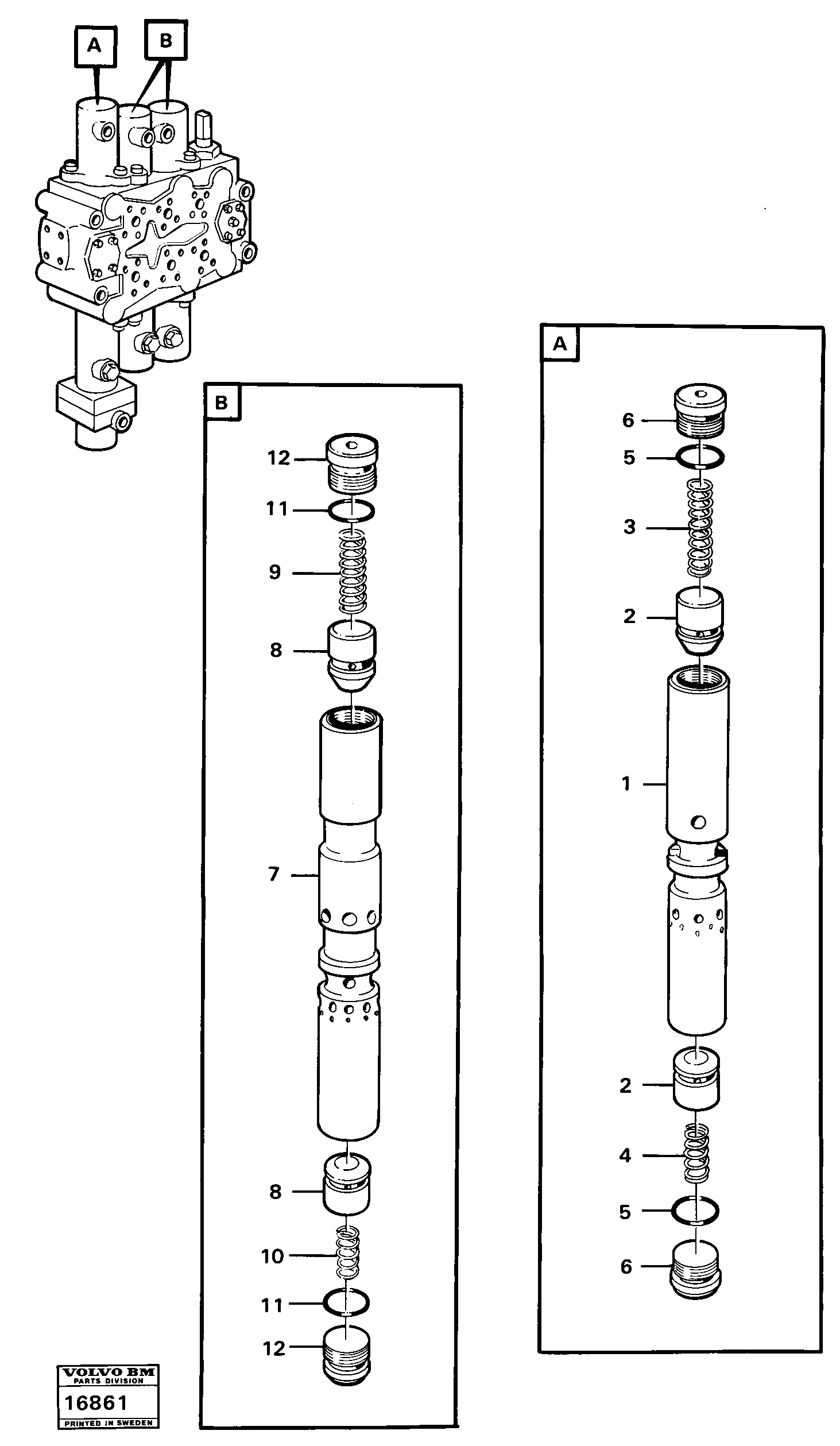 A
B

B
12
11
9
8
7
8
10
11
12

A
6
5
3
2
1
2
4
5
6

VOLVO BM
PARTS DIVISION
16861
PRINTED IN SWEDEN