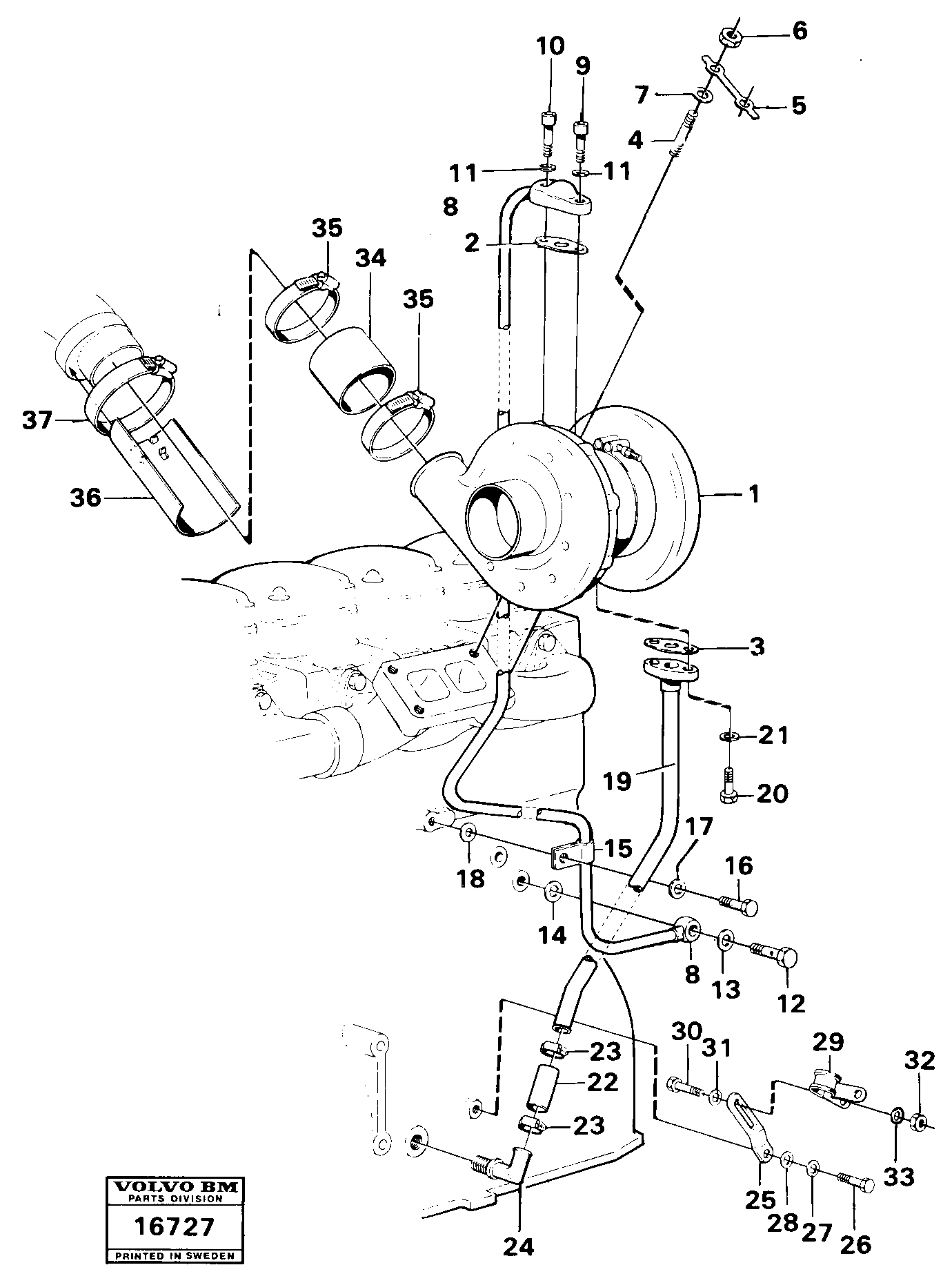 10
9
6
7
5
4
11
11
8
2
35
34
35
37
36
1
3
21
19
20
17
15
16
18
14
8
13
12
30
31
29
32
23
22
23
33
25
28
27
26
24

VOLVO BM
PARTS DIVISION
16727
PRINTED IN SWEDEN