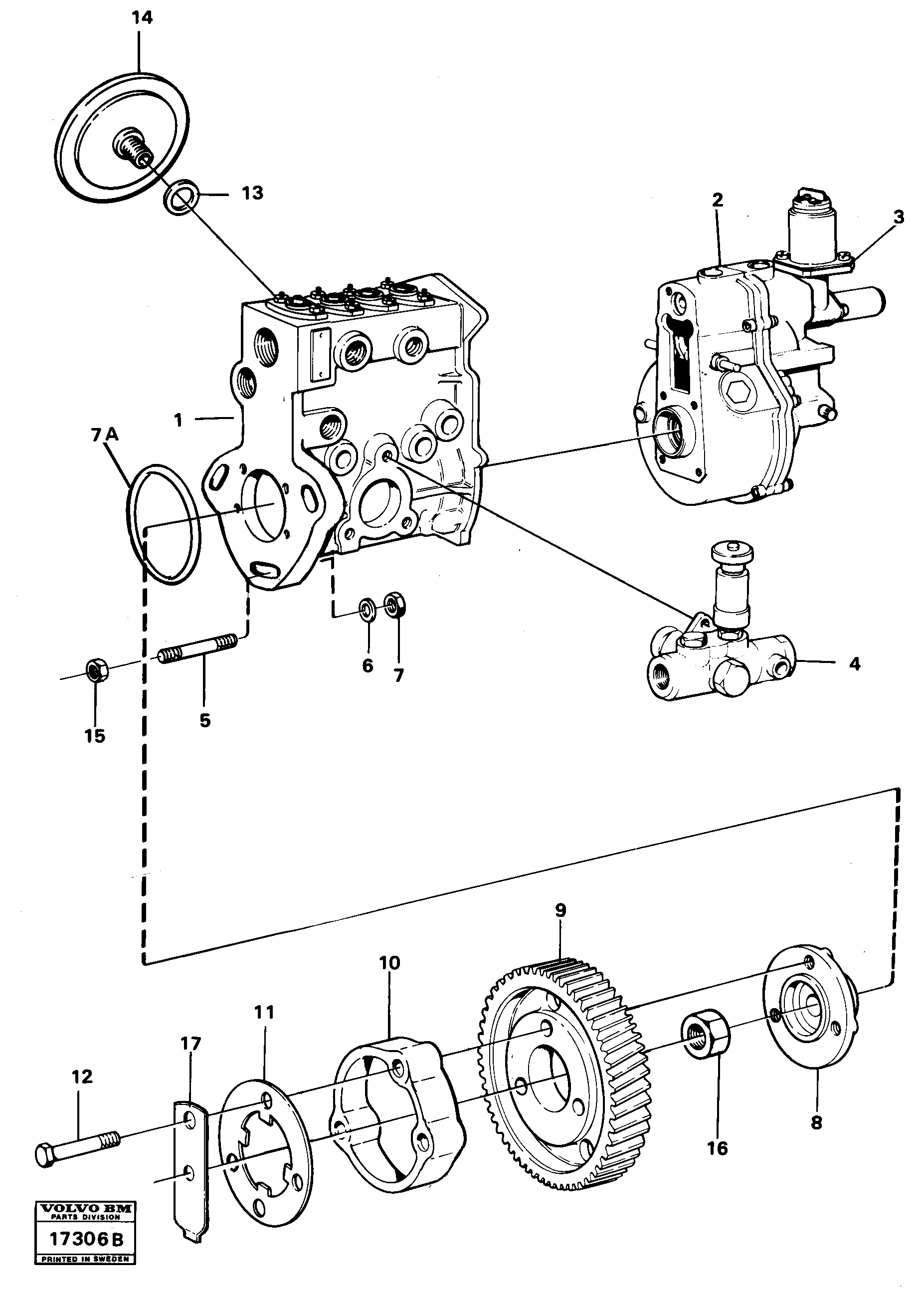 14

13

2

3

1

7A

6

7

4

15

5

9

10

11

17

12

16

8

VOLVO BM
PARTS DIVISION
17306B
PRINTED IN SWEDEN