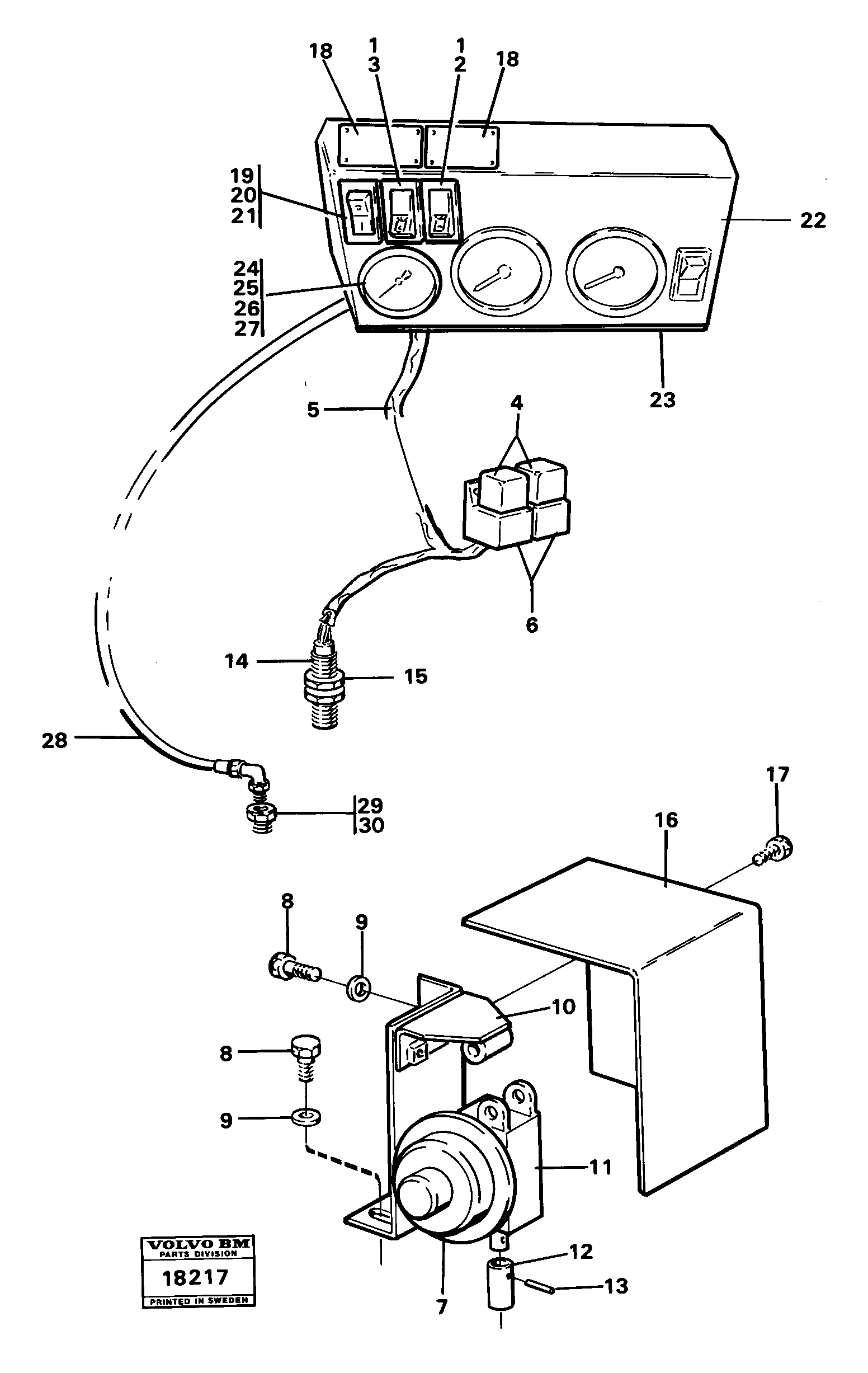 18
1
3
1
2
18
19
20
21
22
24
25
26
27
23
5
4
6
14
15
28
29
30
17
16
8
9
10
8
9
11
12
13
7

VOLVO BM
PARTS DIVISION
18217
PRINTED IN SWEDEN