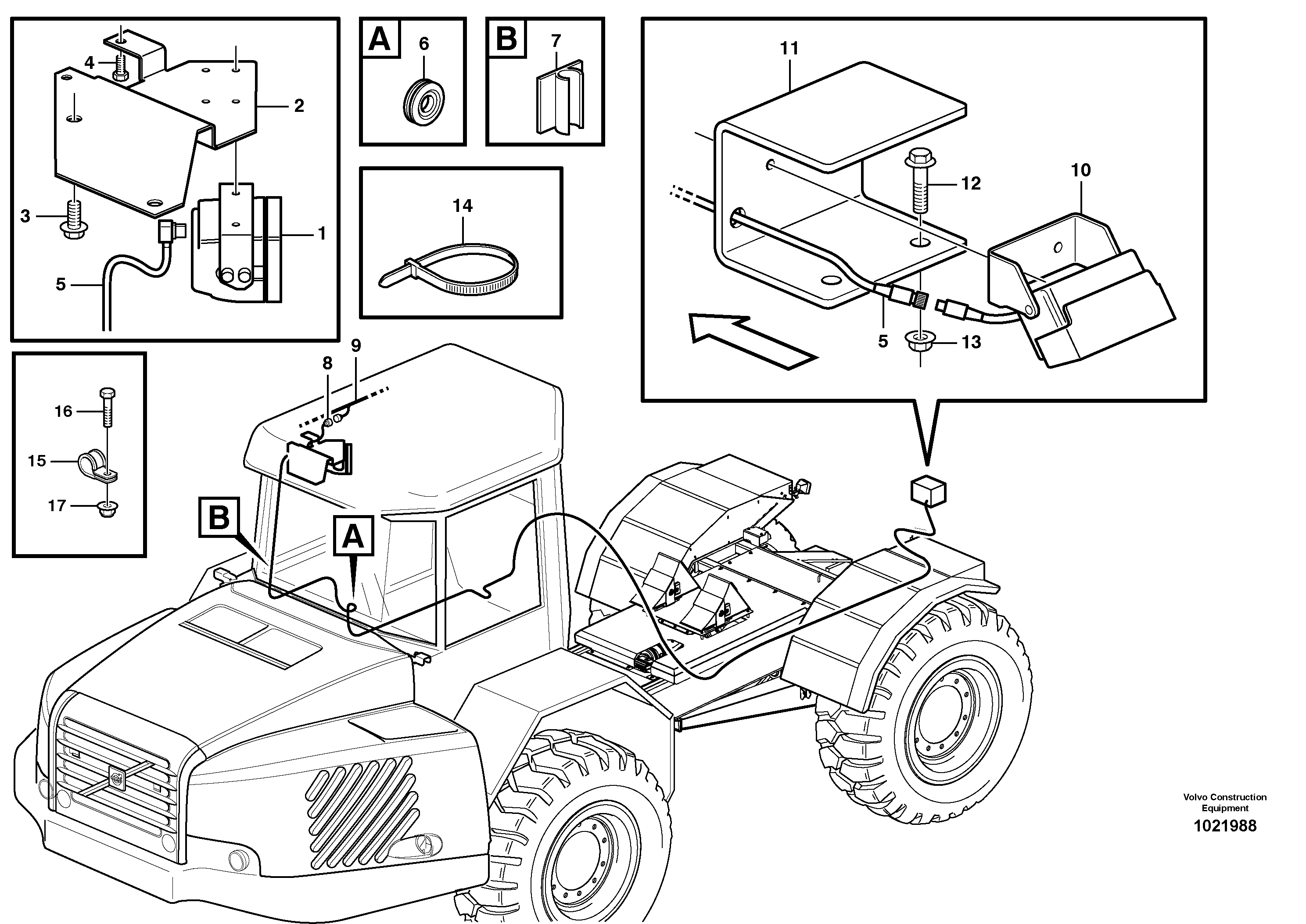 4
2
3
1
5
A
6
B
7
14
11
12
10
5
13
16
15
17
8
9
B
A
Volvo Construction Equipment
1021988