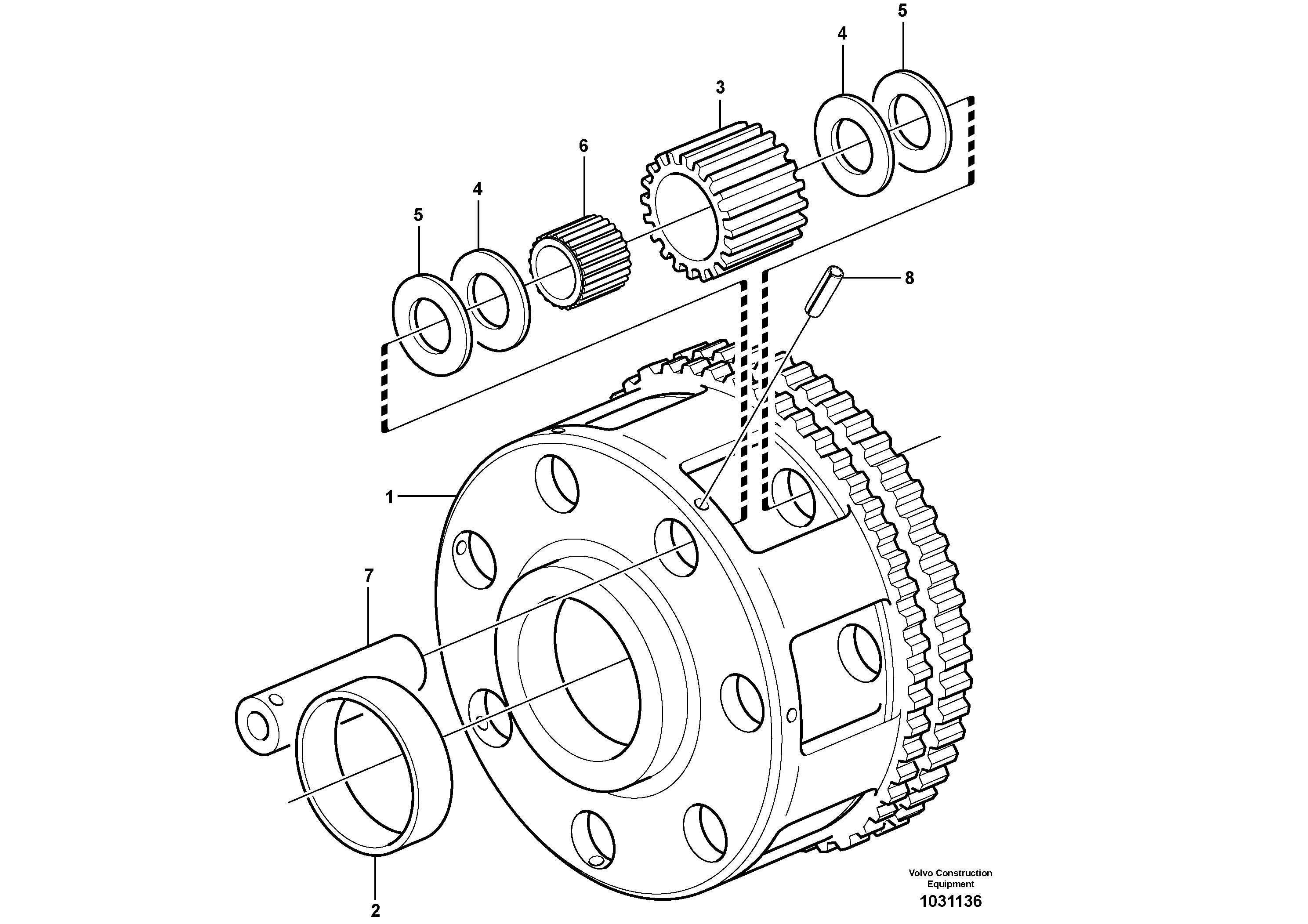 5
4
3
6
4
5
8
1
7
2
Volvo Construction Equipment
1031136