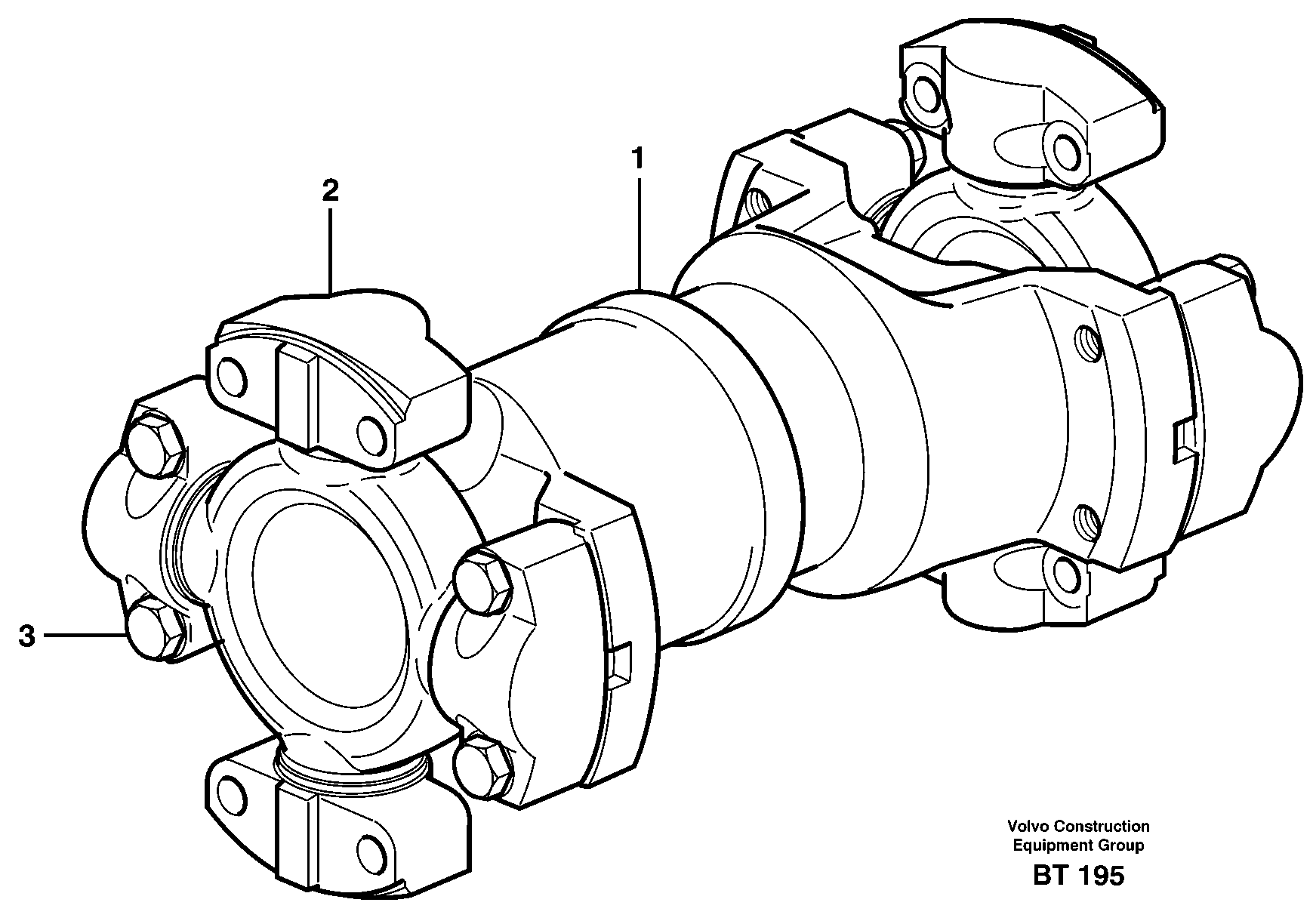 1
2
3
Volvo Construction Equipment Group
BT 195