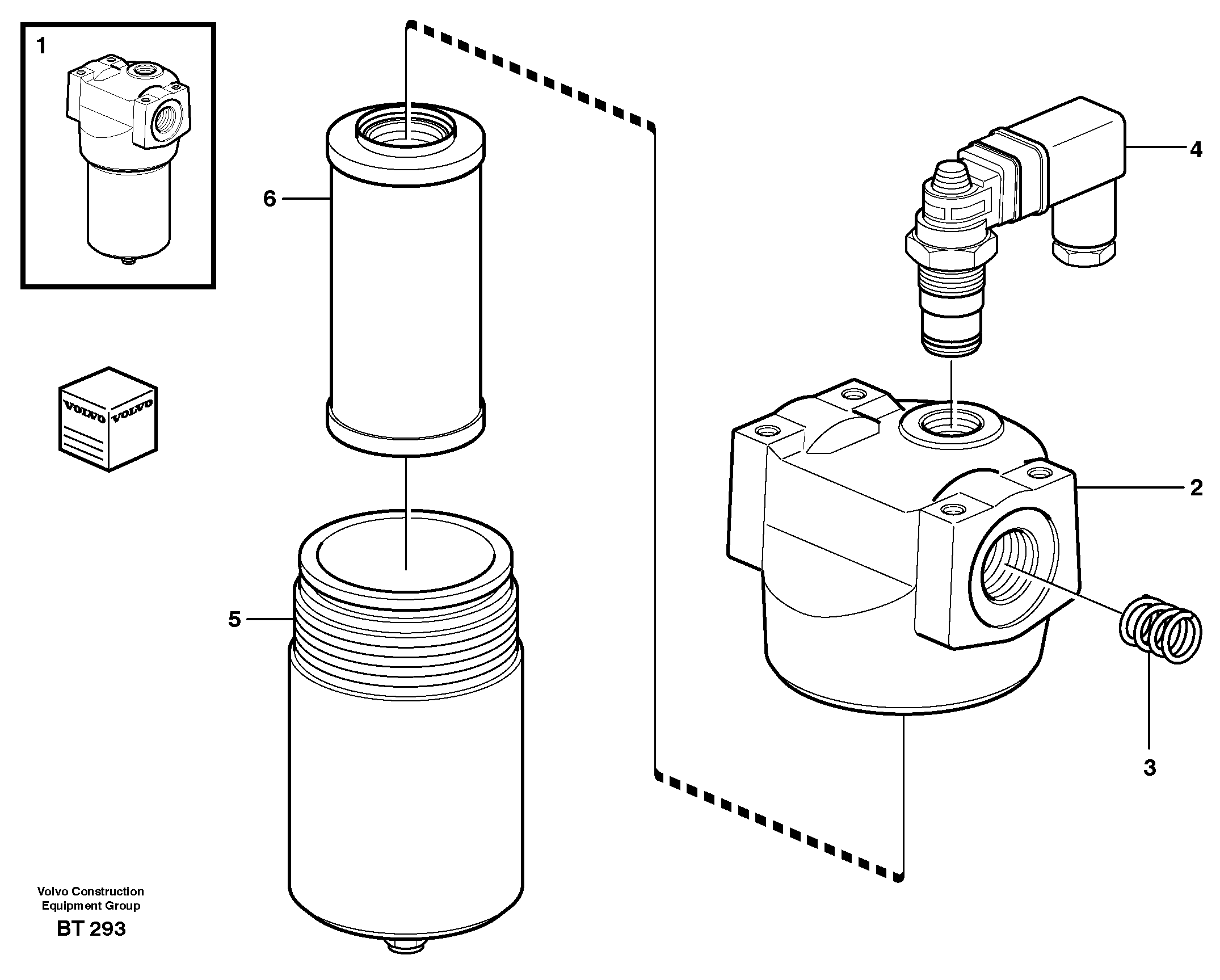 1

6

4

VOLVO VOLVO

2

5

3

Volvo Construction Equipment Group

BT 293