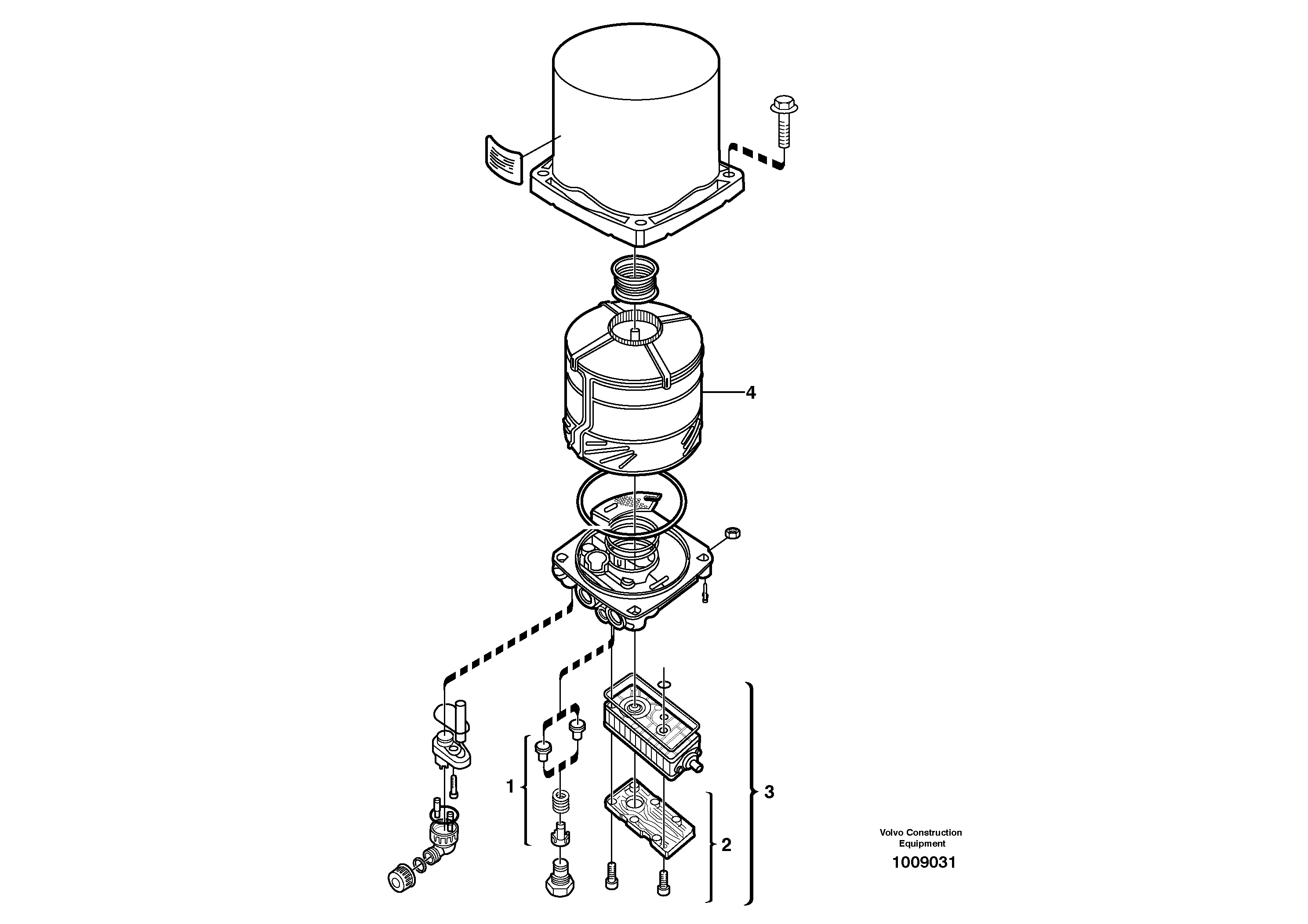 4

1

3

2

Volvo Construction
Equipment

1009031