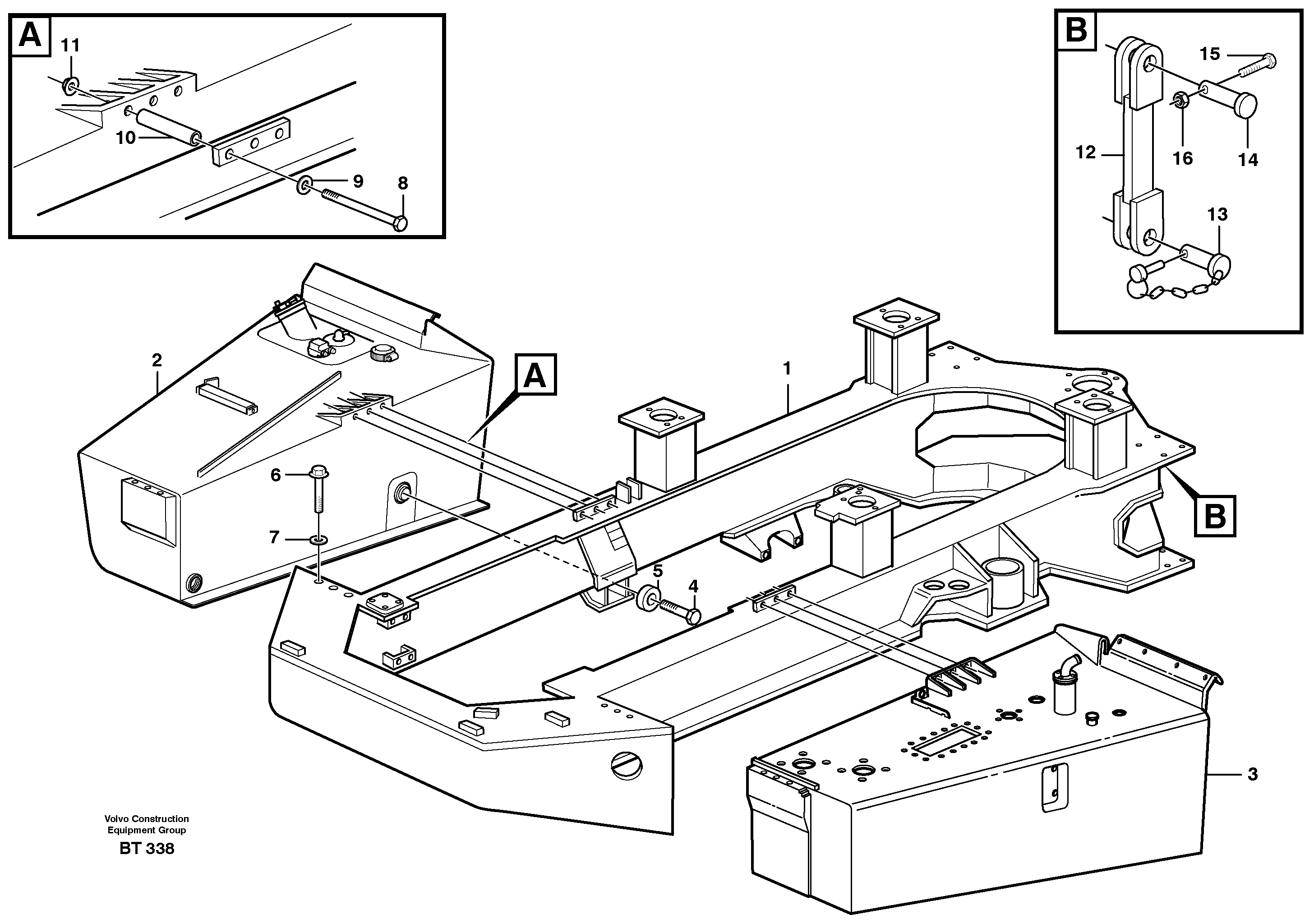 A
11
10
9
8

B
15
12
16
14
13

2
A
1
6
7
5
4
B
3

Volvo Construction Equipment Group
BT 338