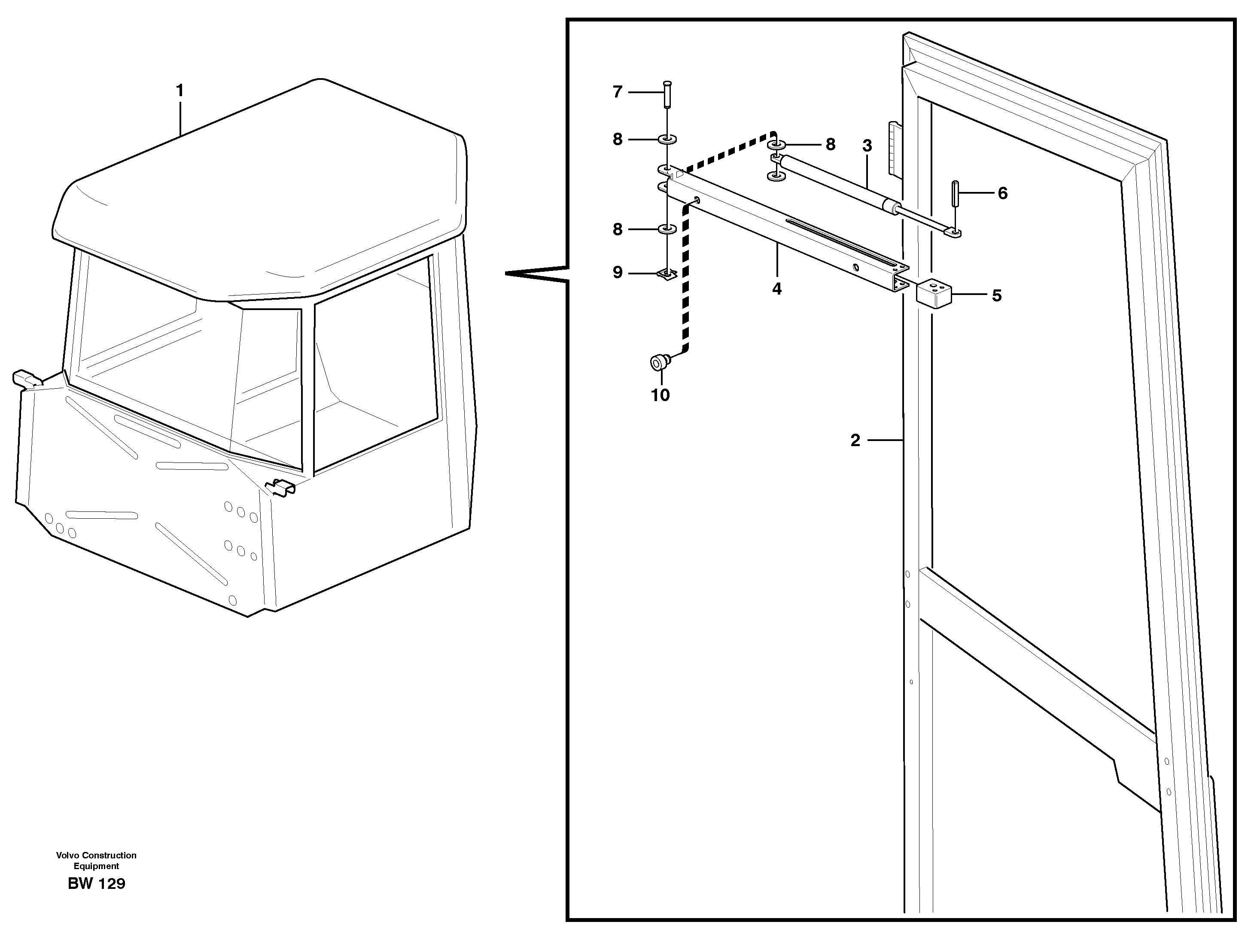 1

7

8

8

3

6

8

9

4

5

10

2

Volvo Construction Equipment

BW 129