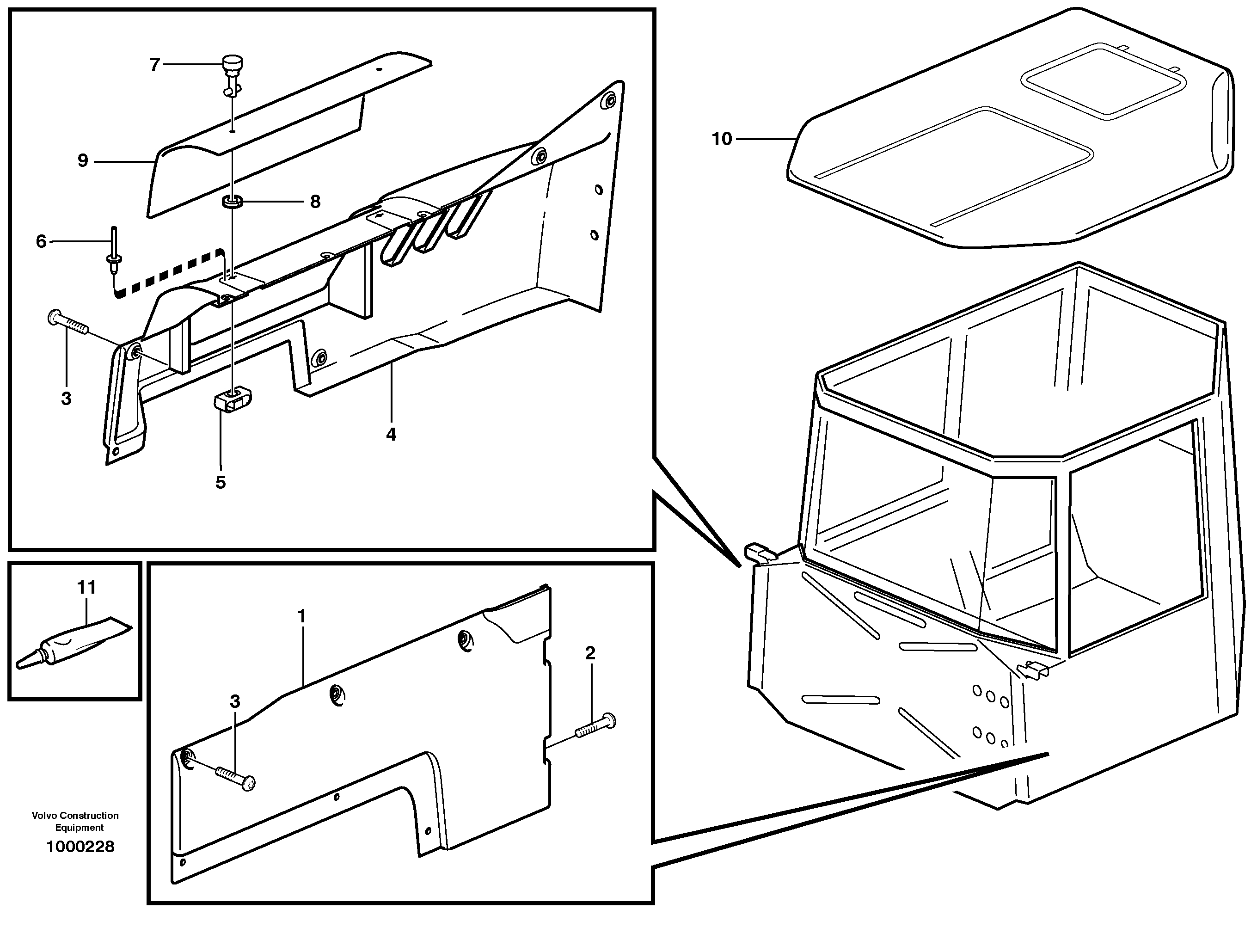 7
9
8
6
3
4
5
10
11
1
2
3
Volvo Construction Equipment
1000228