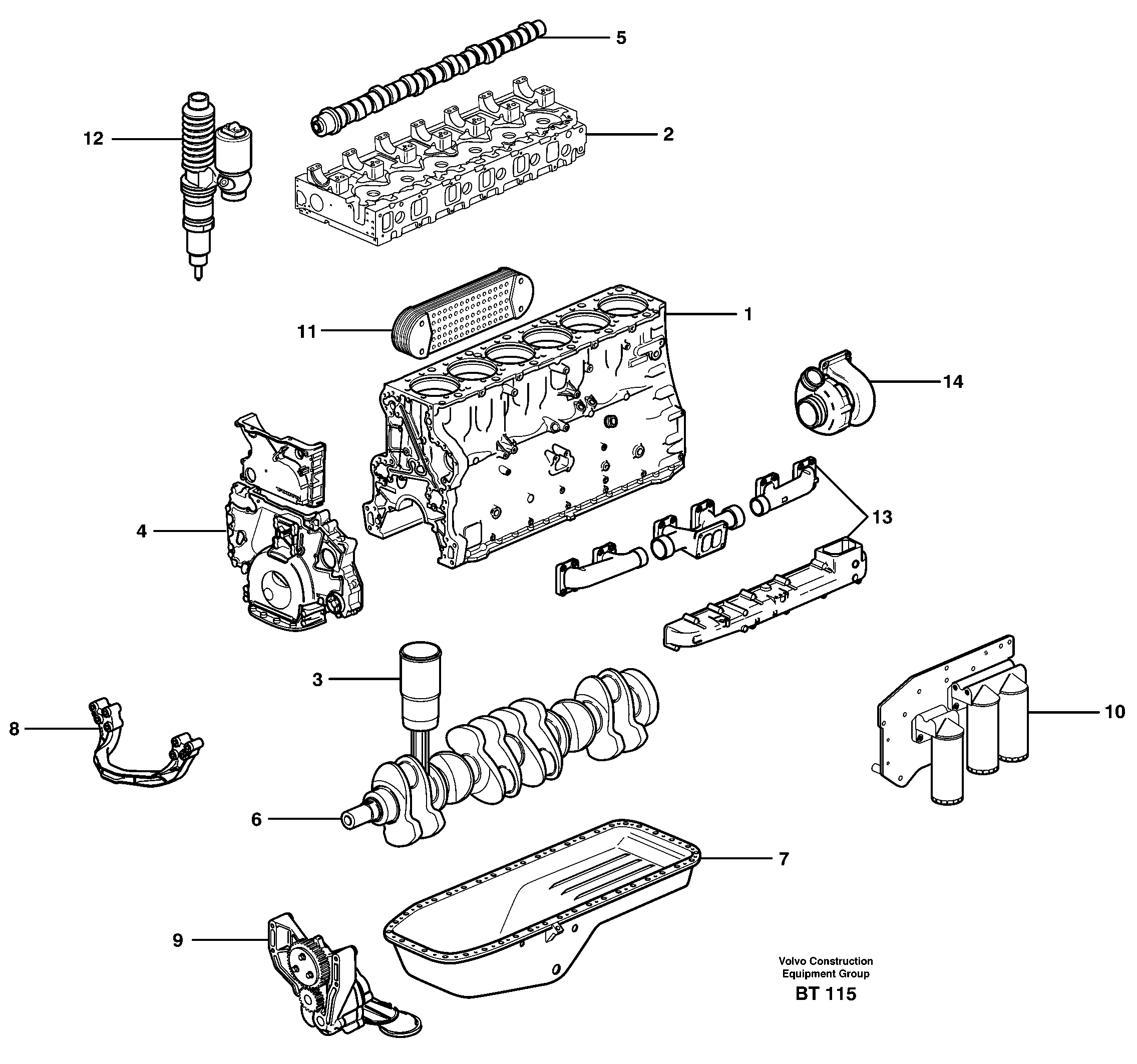 5

12

2

11

1

14

4

13

3

8

10

6

7

9

Volvo Construction
Equipment Group
BT 115