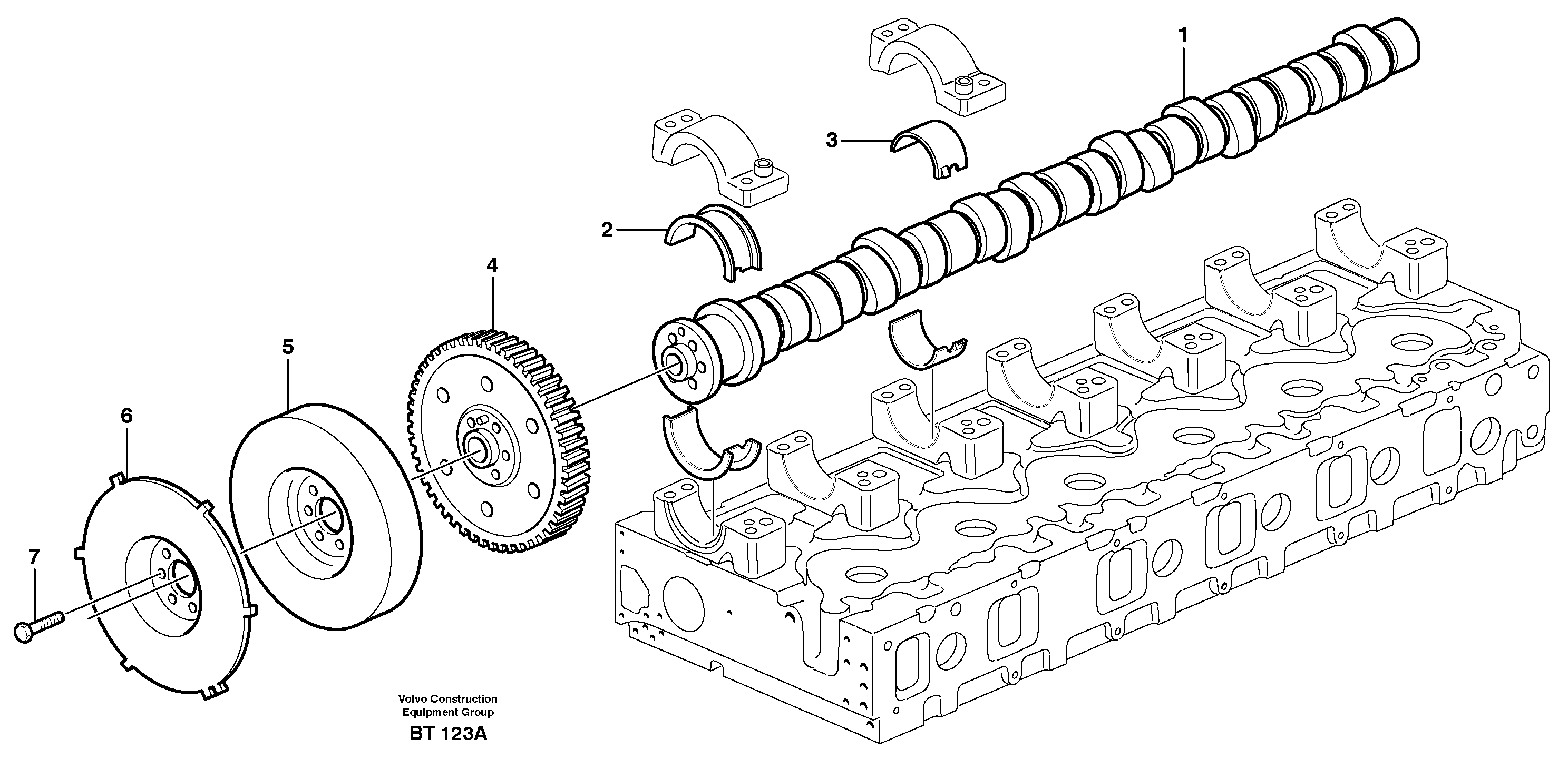 1
3
2
4
5
6
7
Volvo Construction Equipment Group
BT 123A