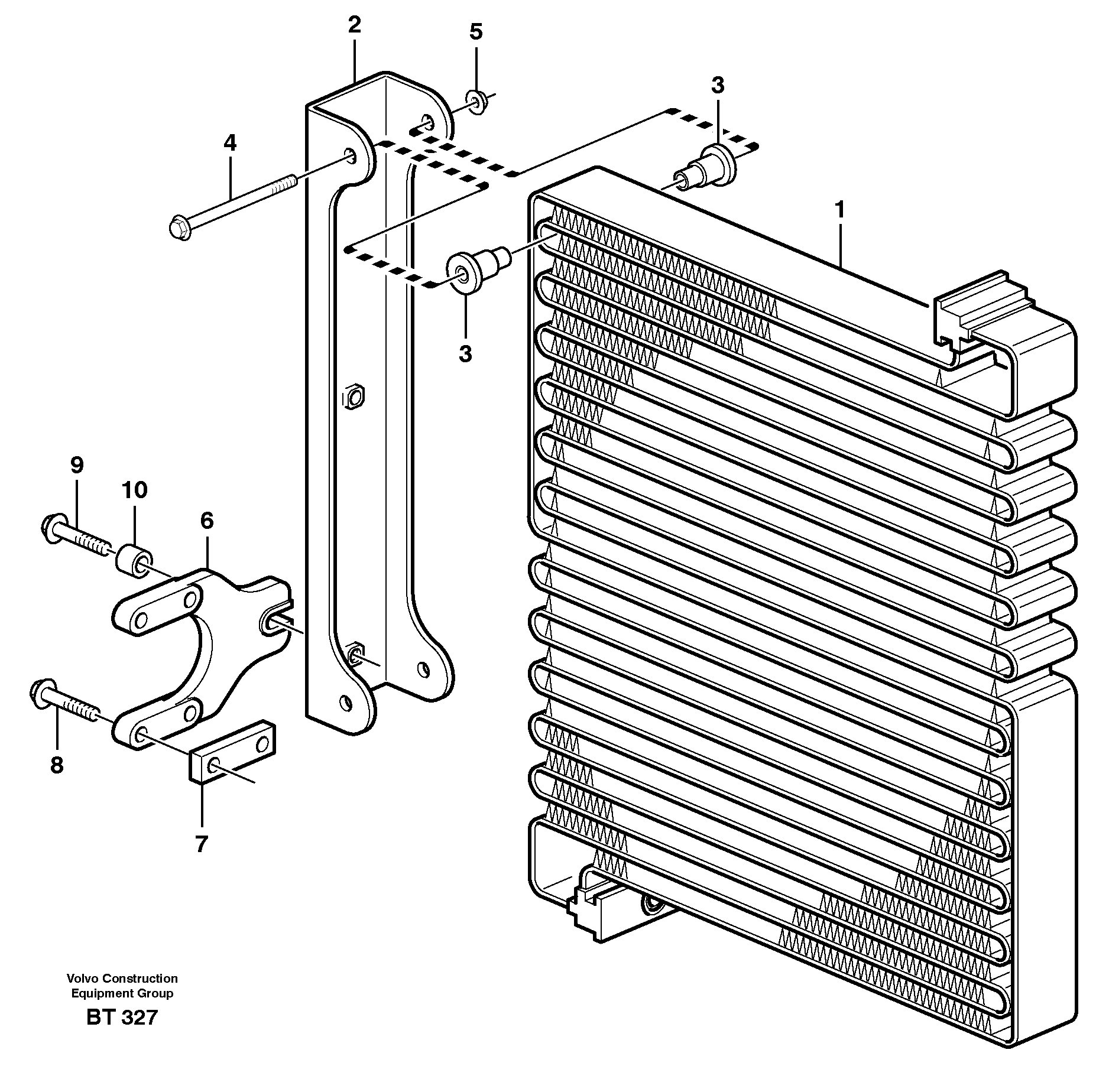 2
5
3
4
1
3
9
10
6
8
7

Volvo Construction Equipment Group
BT 327