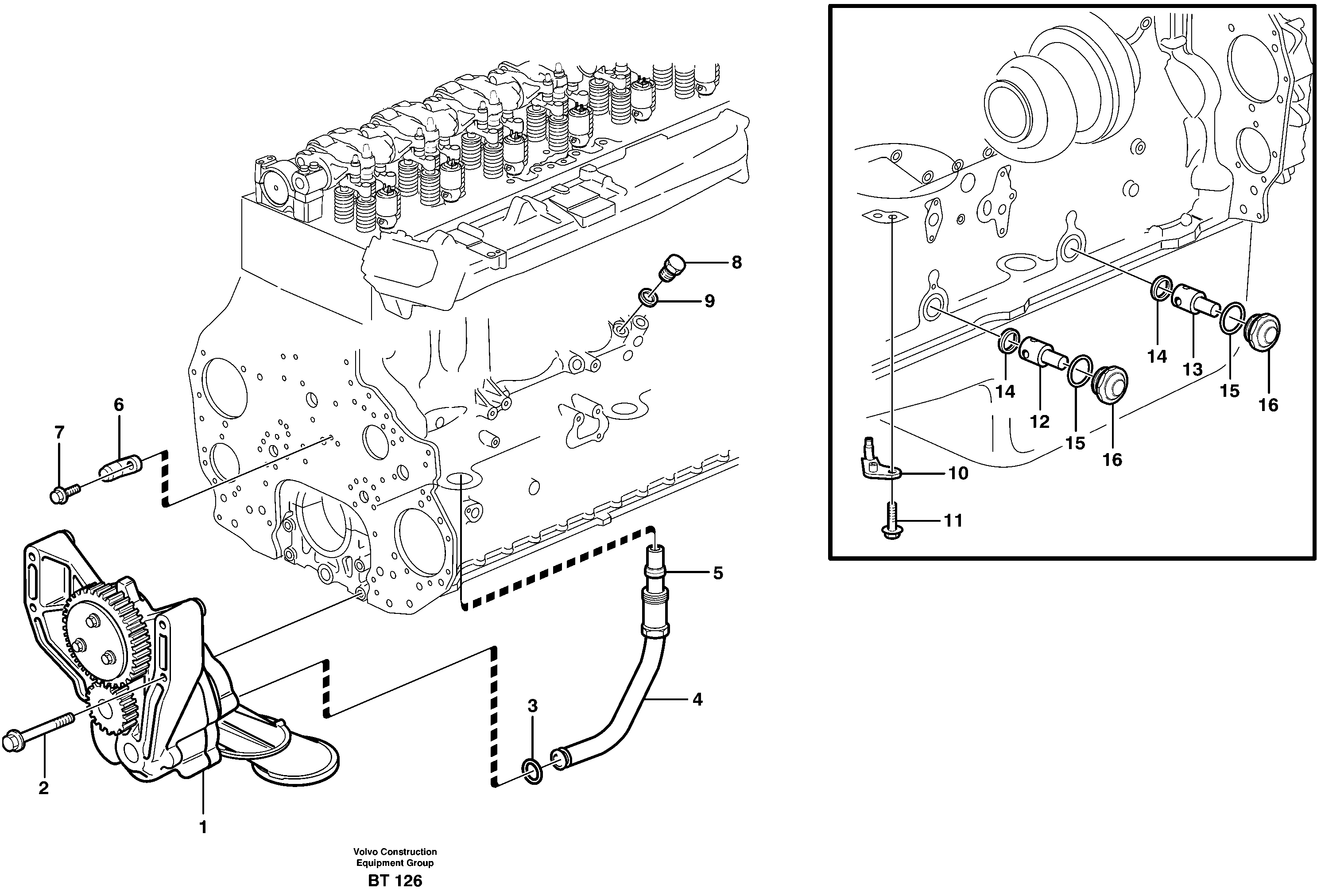 8
9
6
7
5
4
3
2
1

14
13
15
16
14
12
15
16
10
11

Volvo Construction Equipment Group
BT 126