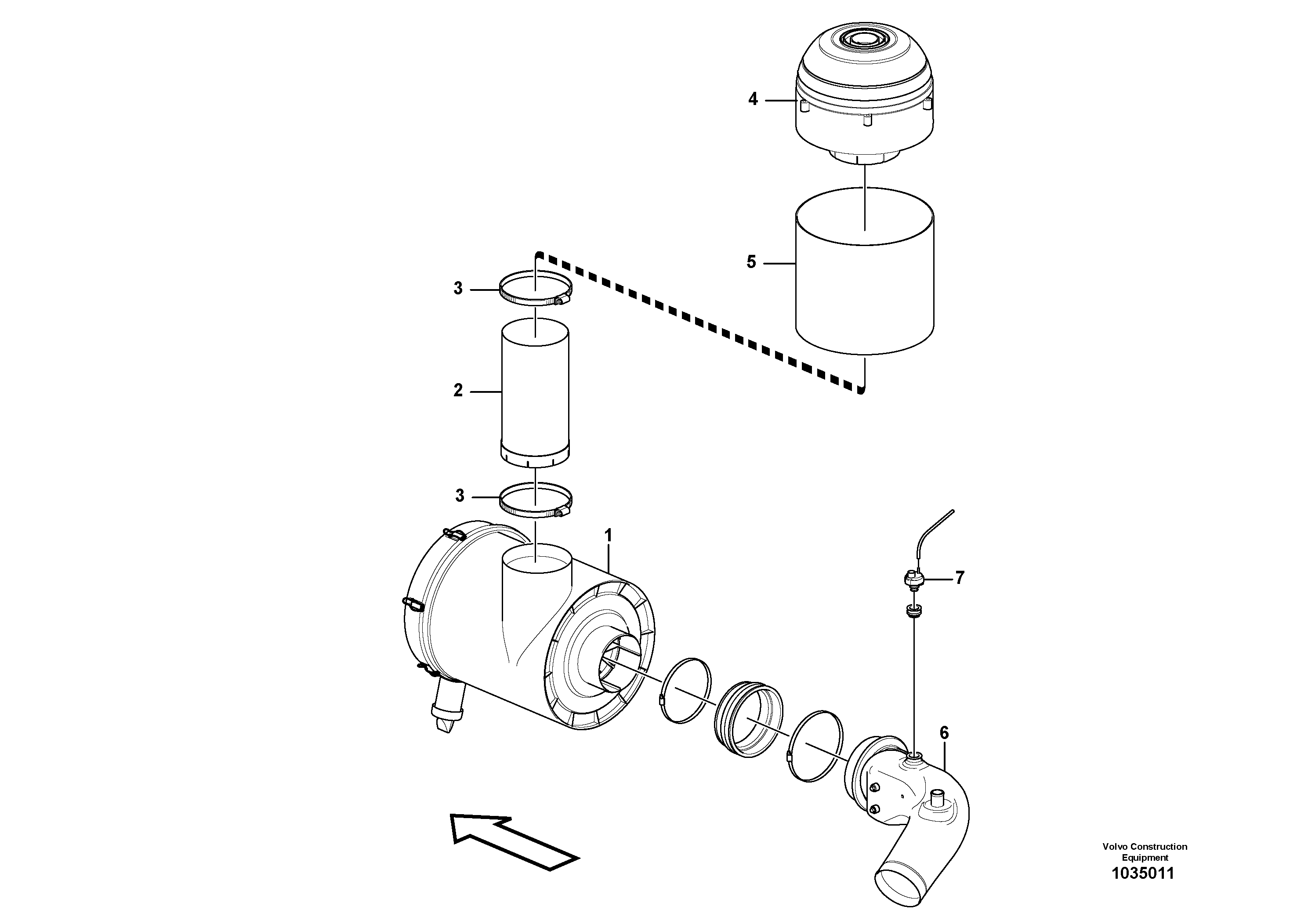 4

5

3

2

3

1

7

6

Volvo Construction Equipment
1035011