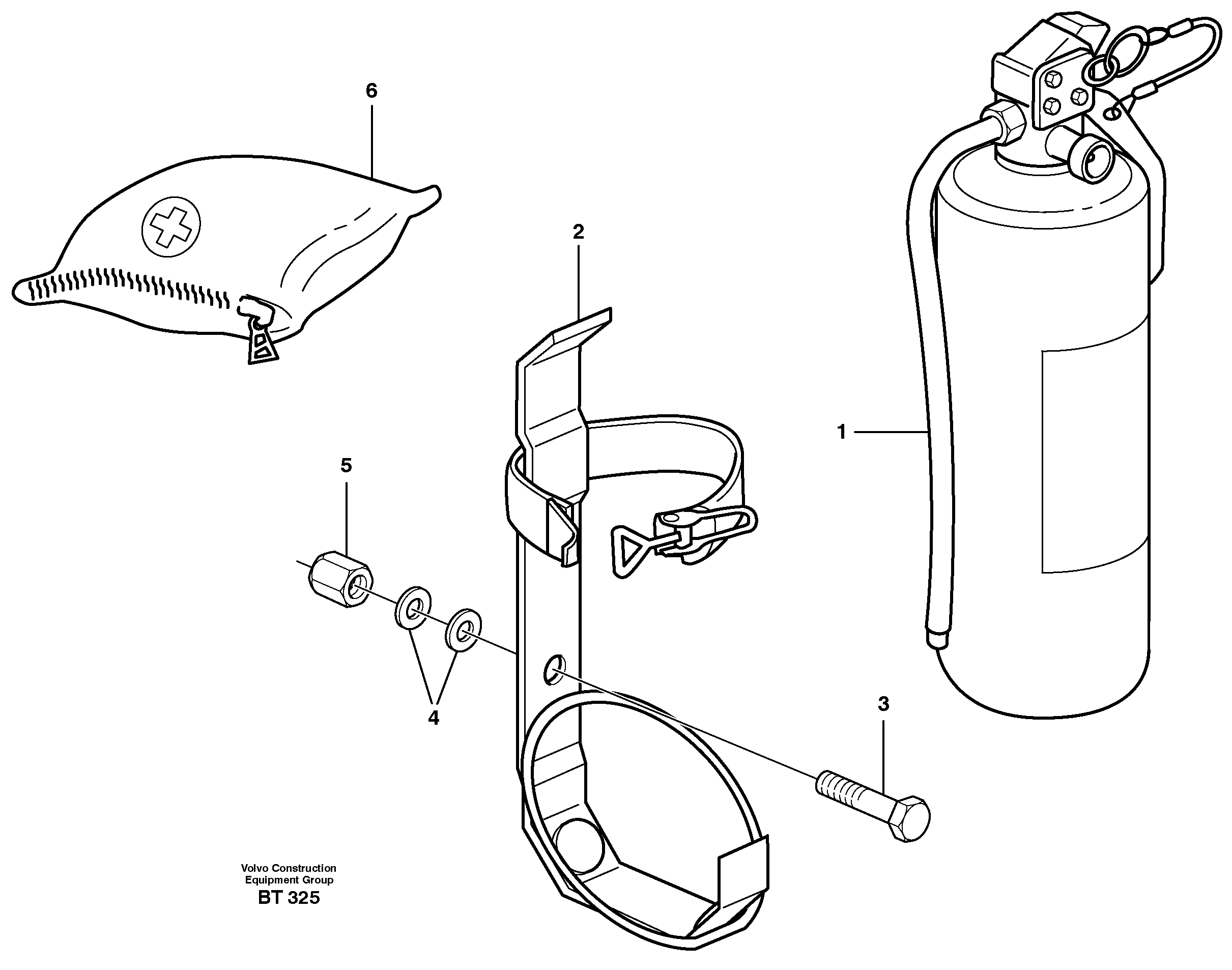 6

2

1

5

4

3

Volvo Construction Equipment Group
BT 325