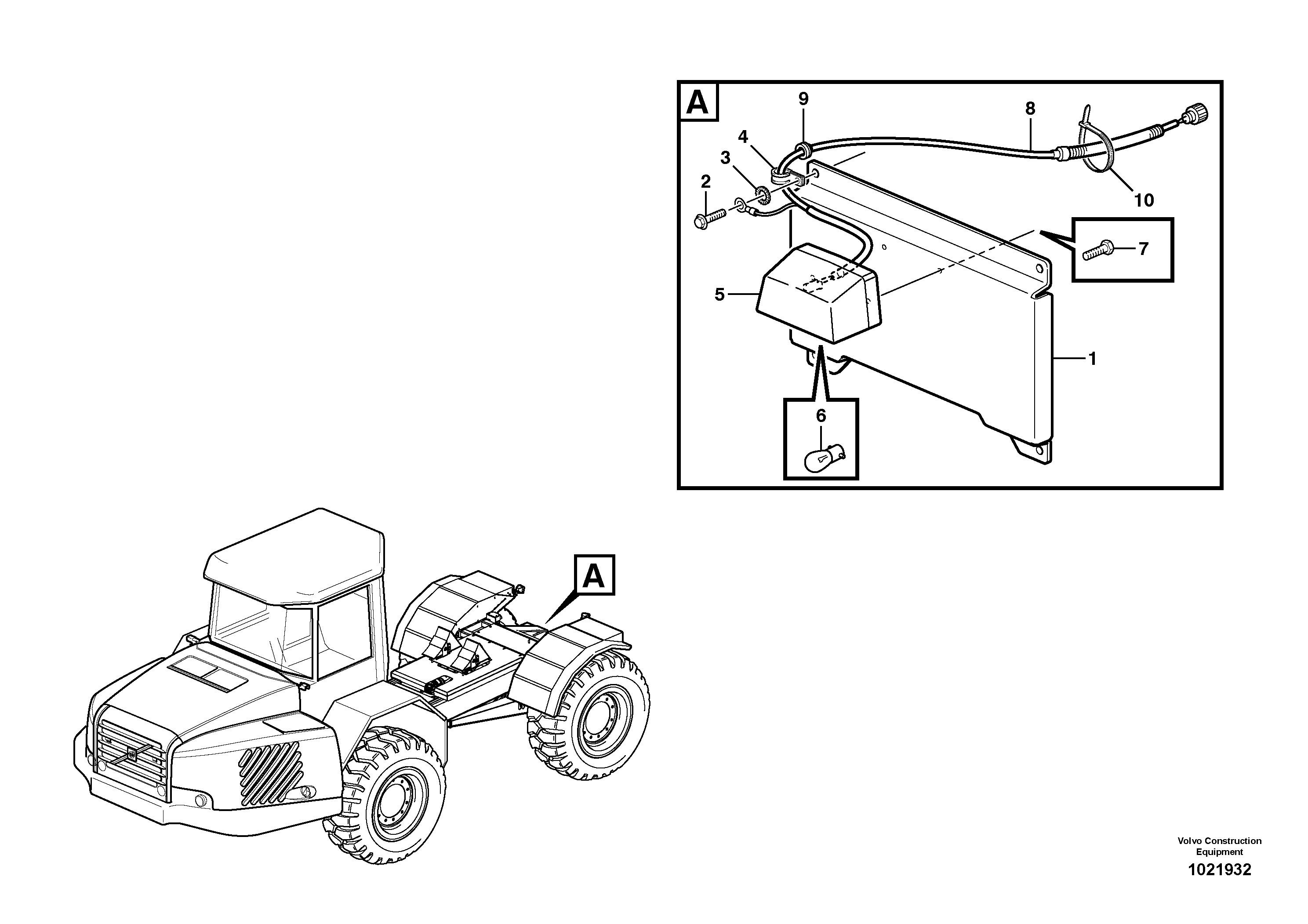 A
9
8
4
3
2
10
7
5
1
6

A

Volvo Construction Equipment
1021932