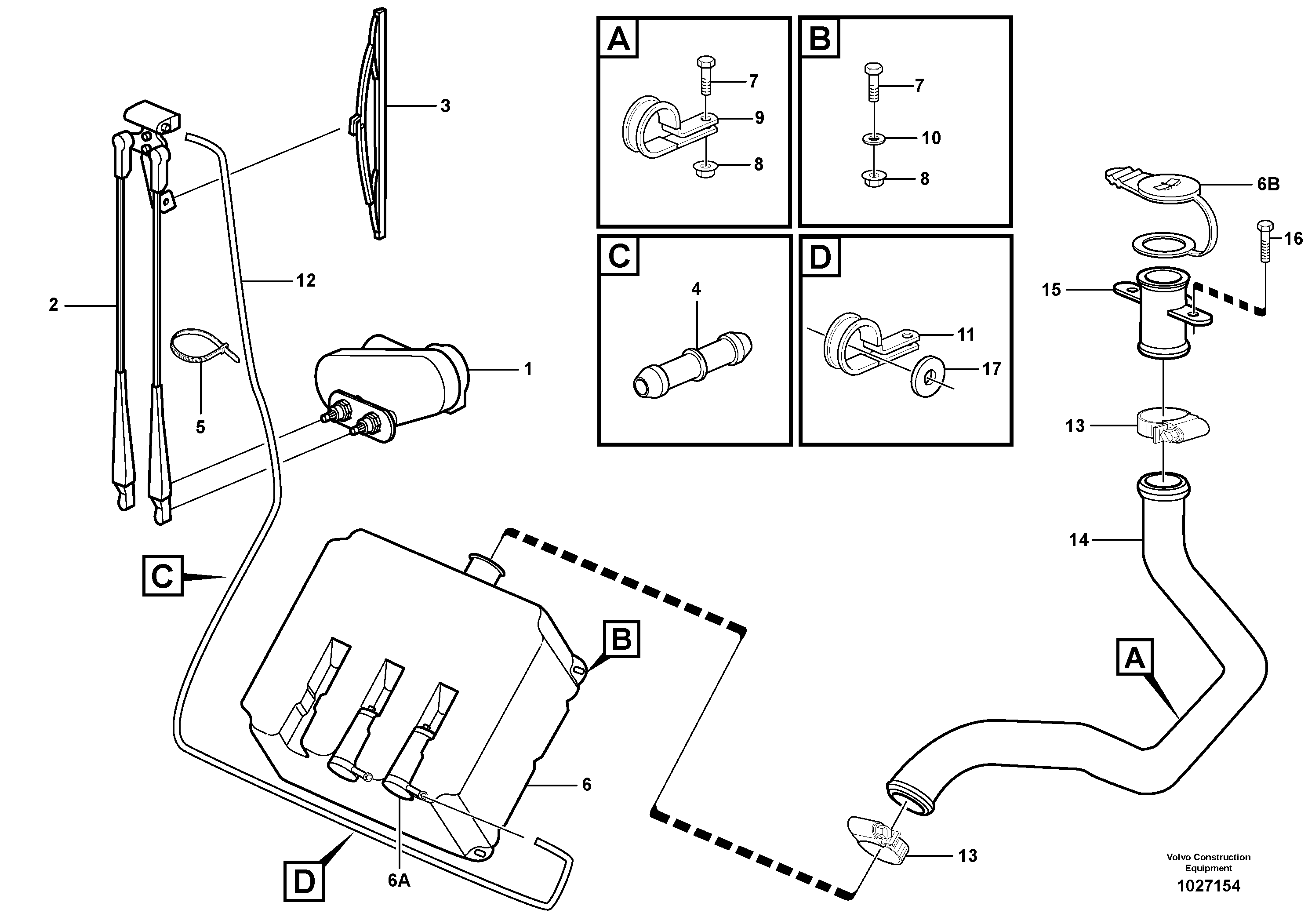 A
7
9
8

B
7
10
8

C
4

D
11
17

3
2
12
5
1
6B
16
15
13
14
C
B
A
6
6A
D
13

Volvo Construction Equipment
1027154