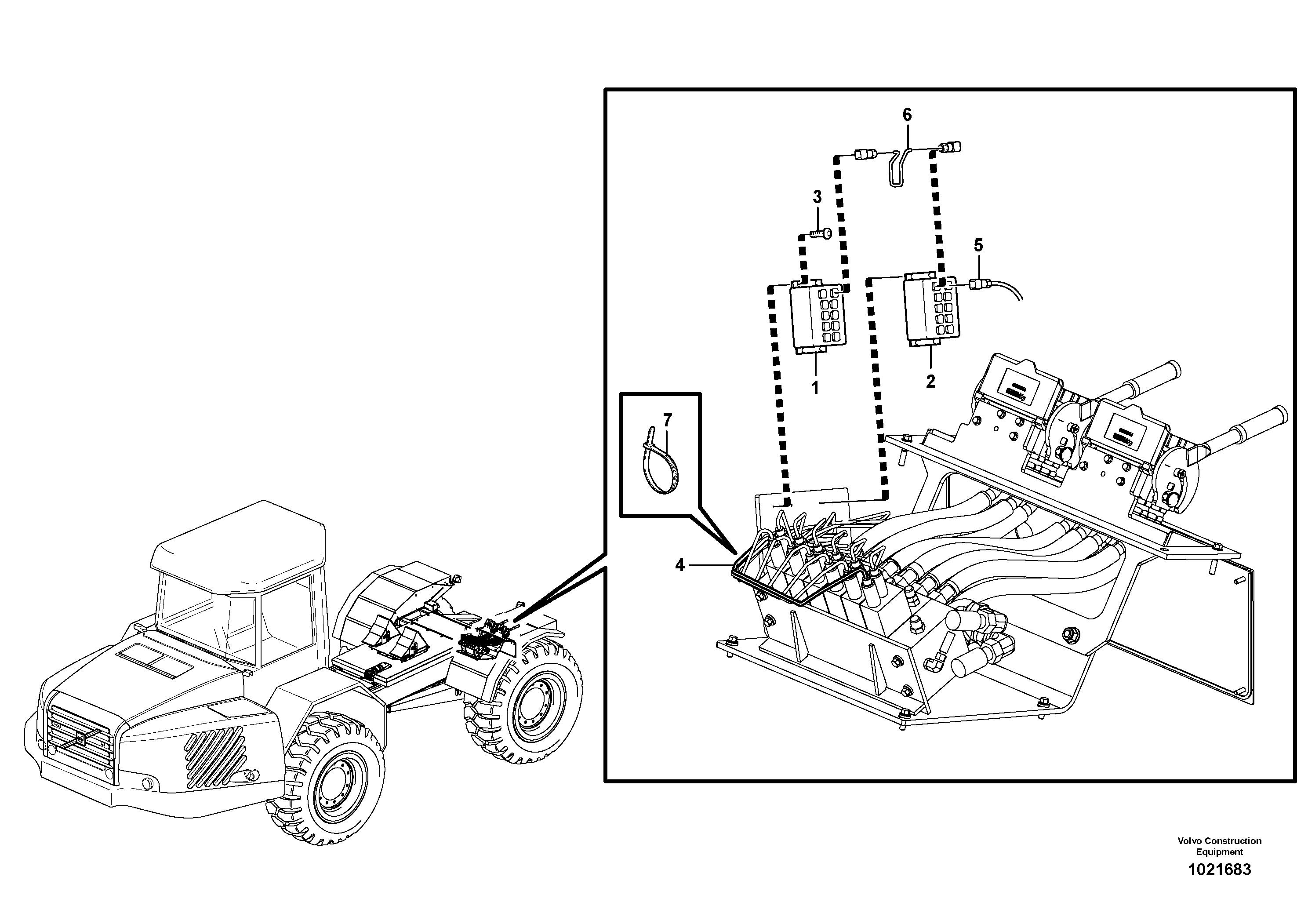 6

3

5

1

2

7

4

Volvo Construction Equipment

1021683