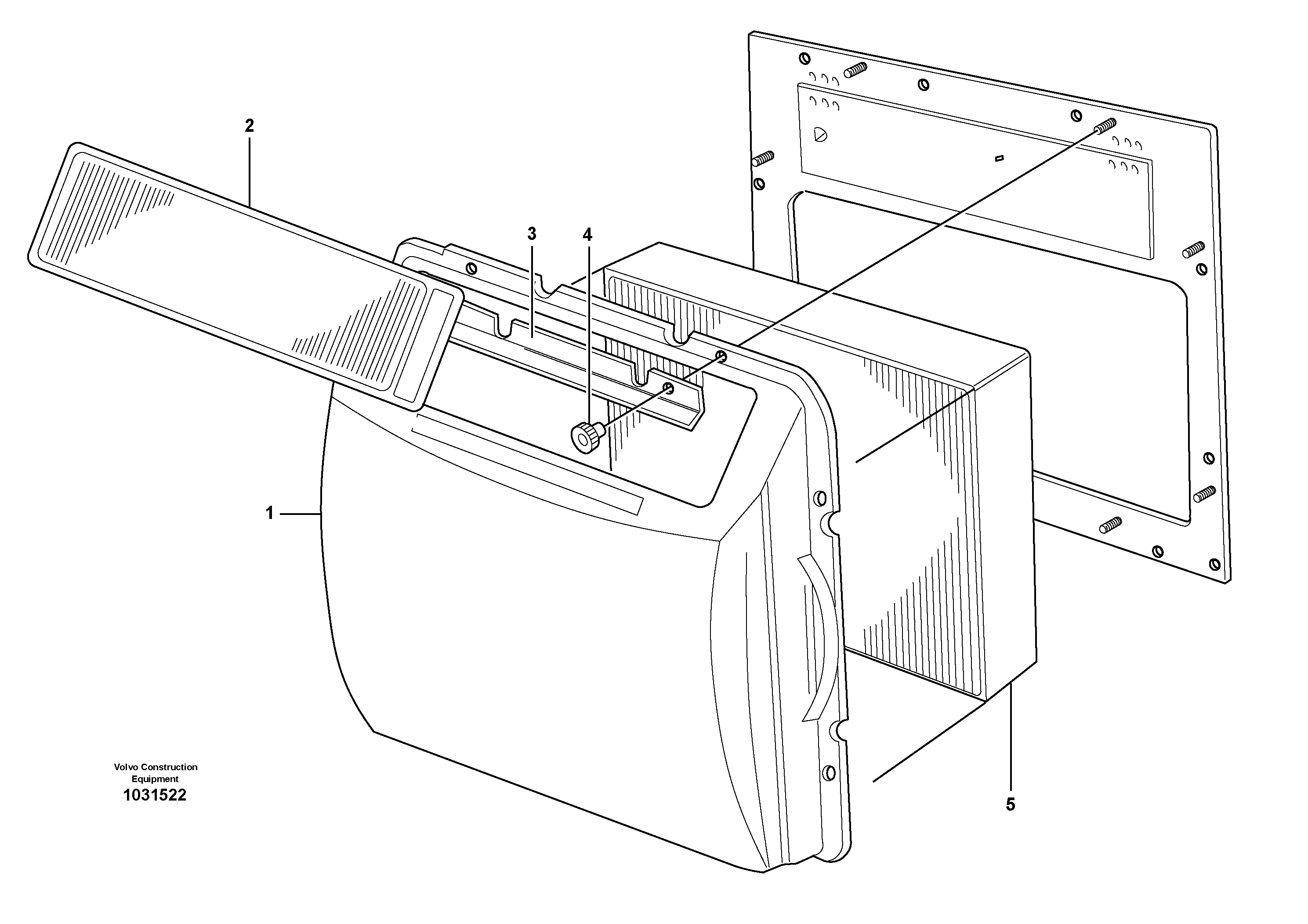 2

3

4

1

5

Volvo Construction Equipment
1031522