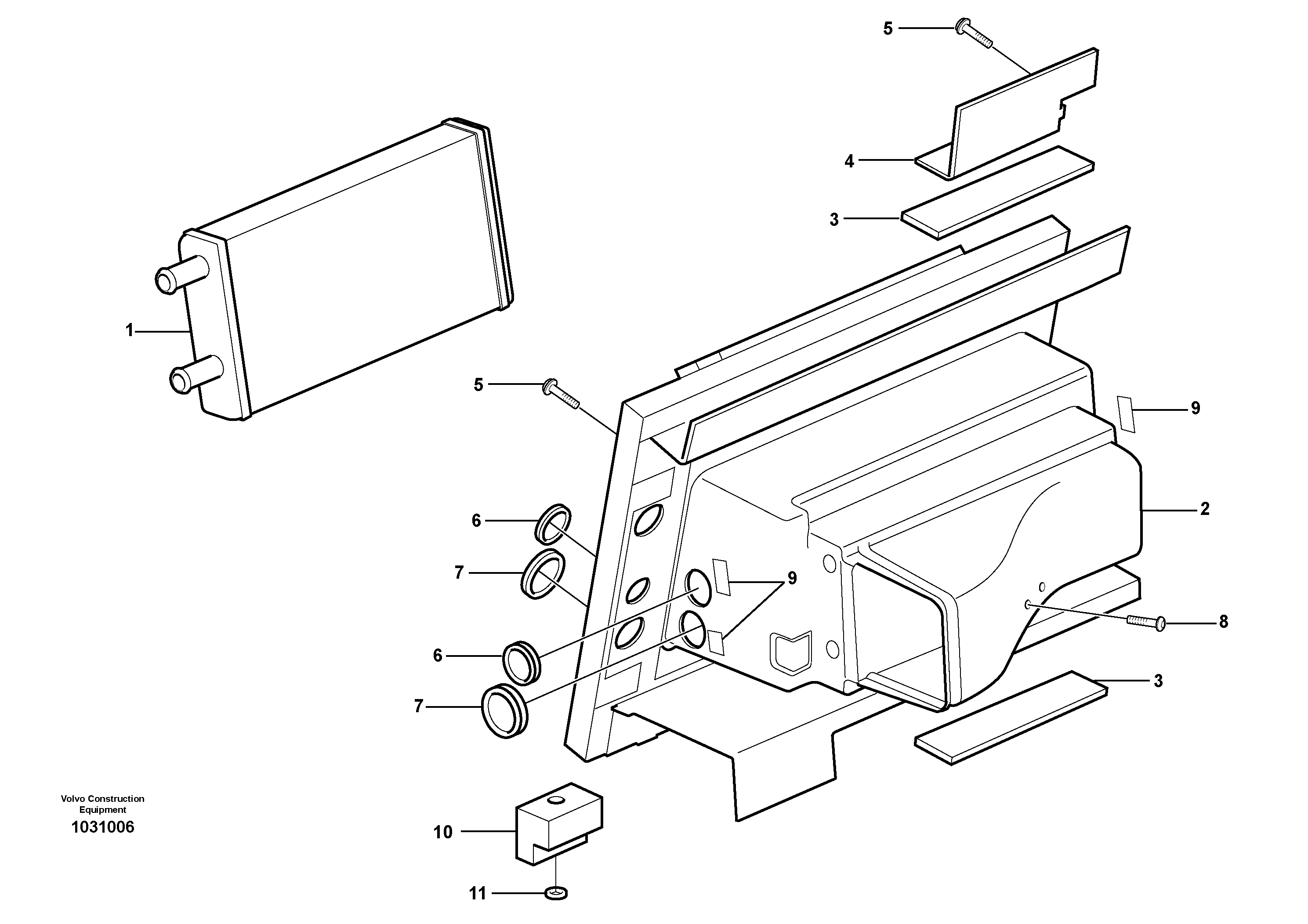 5
4
3
1
5
9
2
6
7
9
8
6
7
3
Volvo Construction Equipment
1031006
10
11