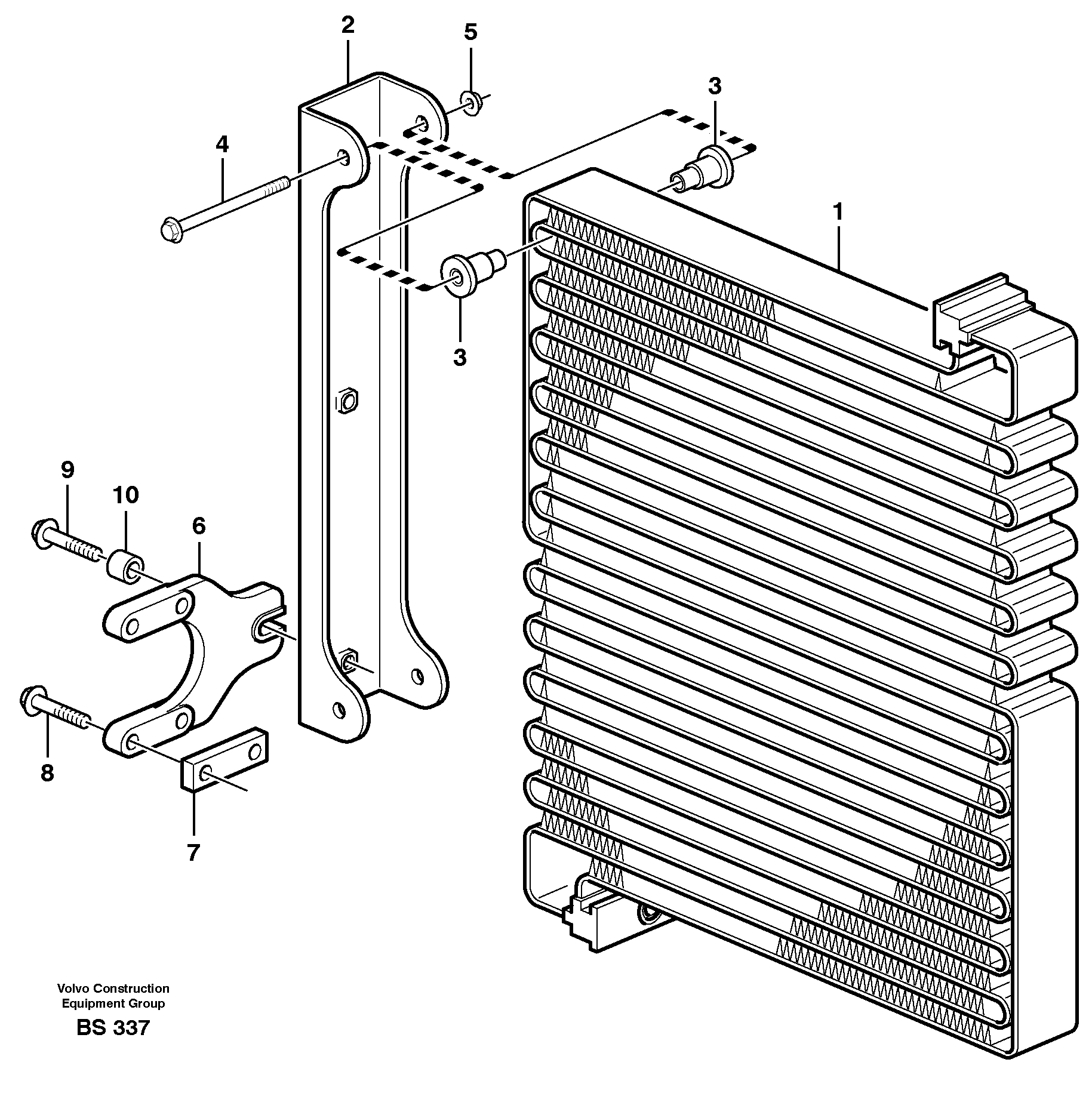 2
5
3
4
1
3
9
10
6
8
7
Volvo Construction Equipment Group
BS 337