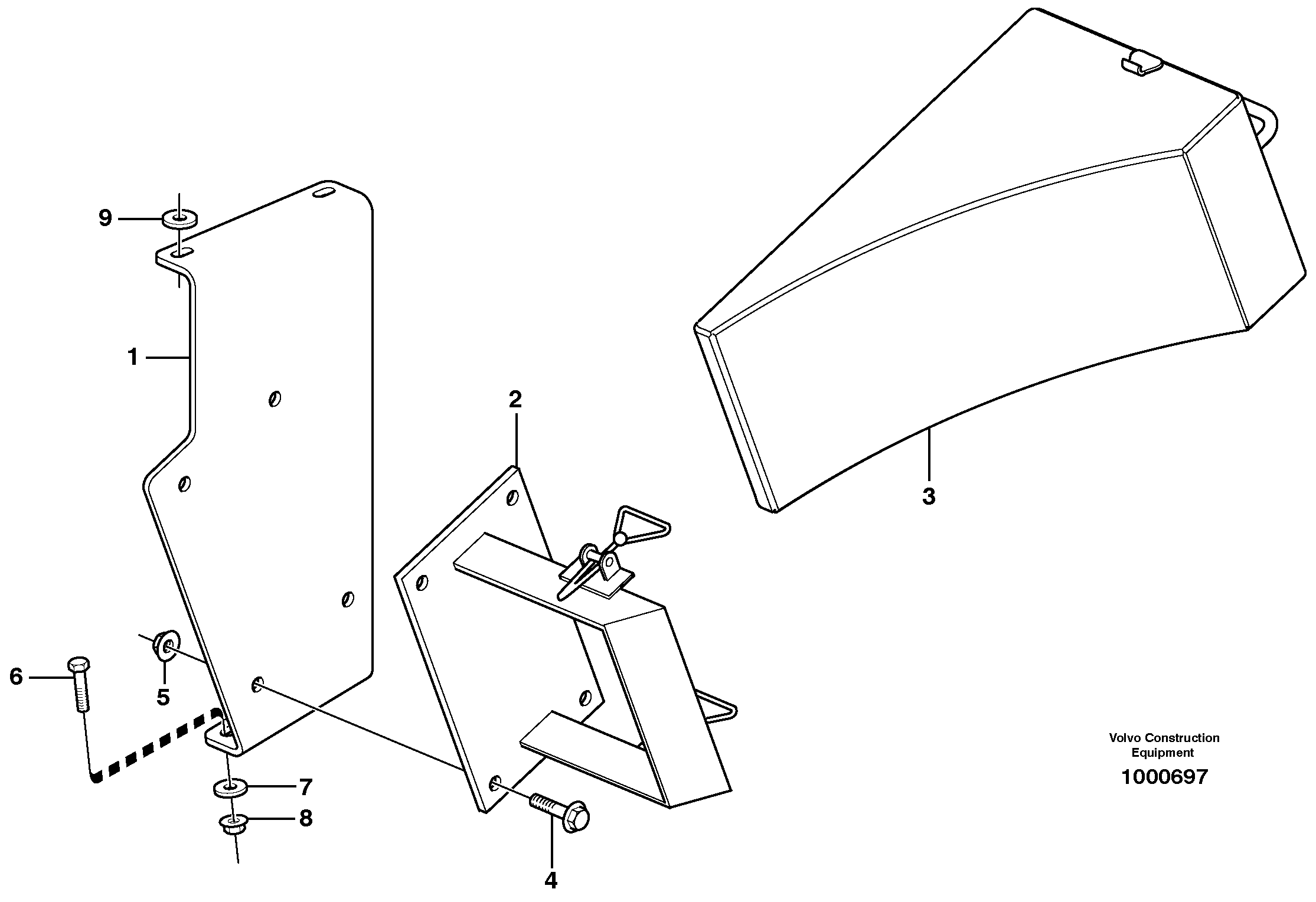 9

1

2

3

6

5

7

8

4

Volvo Construction Equipment
1000697