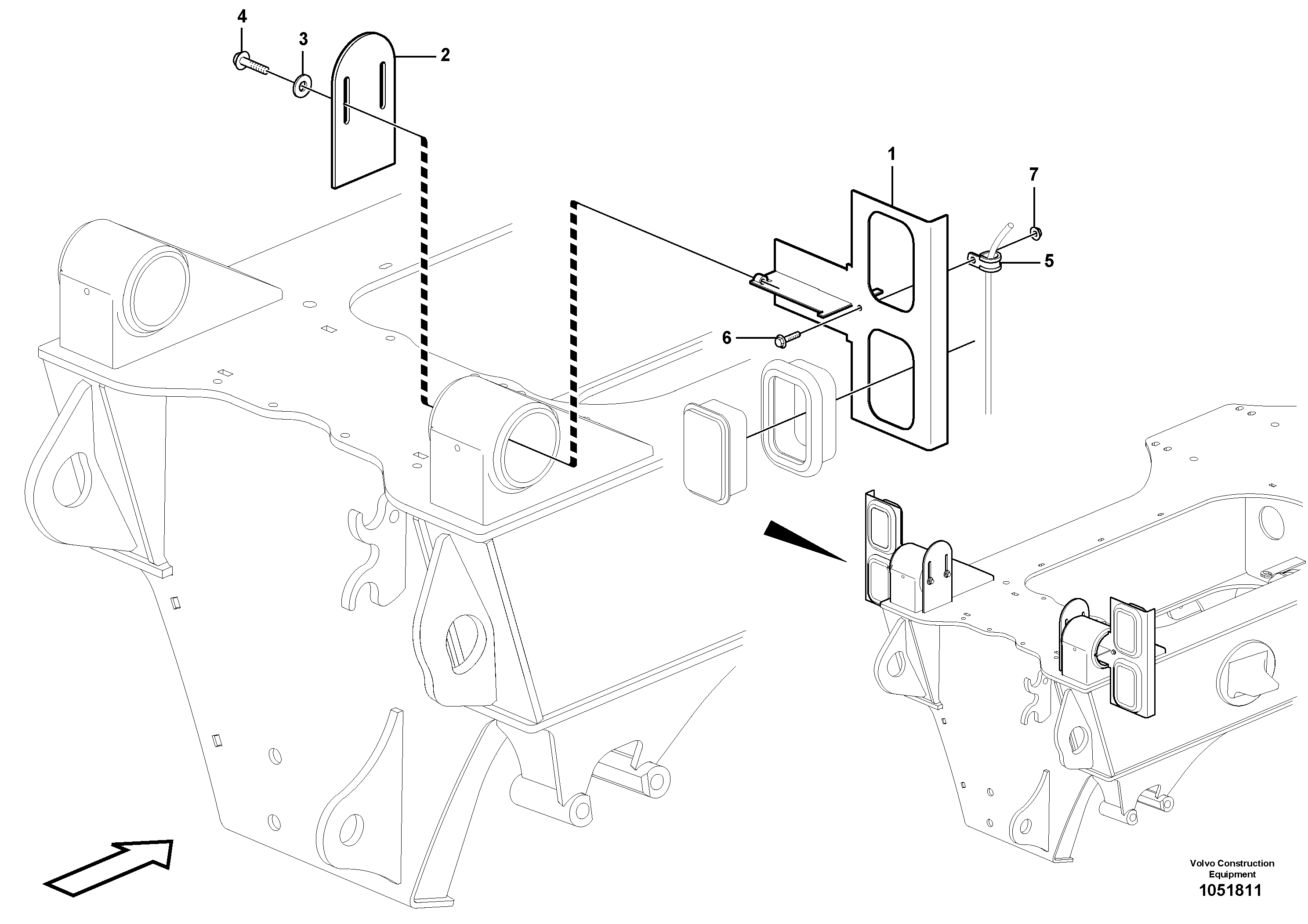 4
3
2
1
7
5
6

Volvo Construction Equipment
1051811