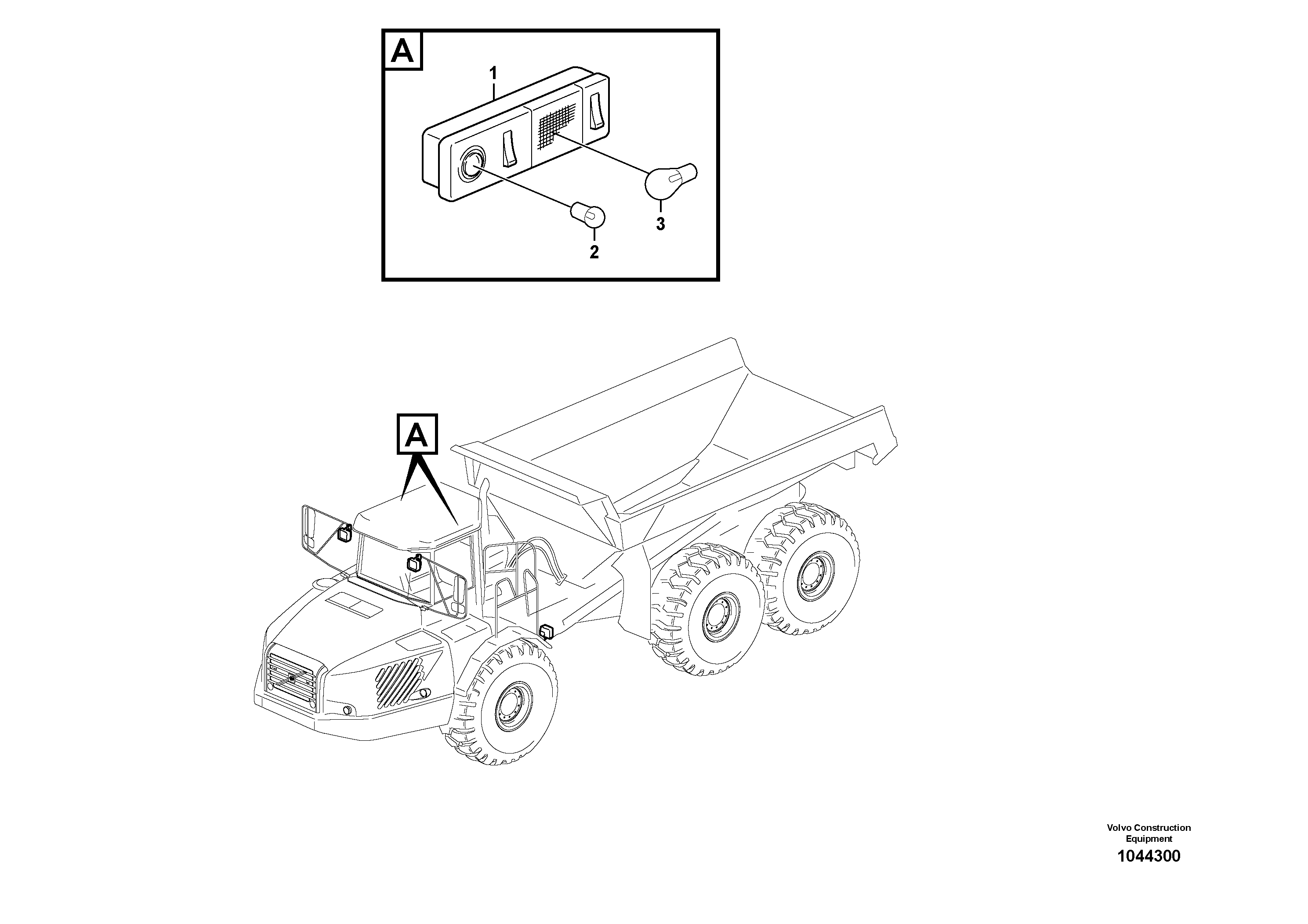 A

1

3

2

A

Volvo Construction Equipment

1044300