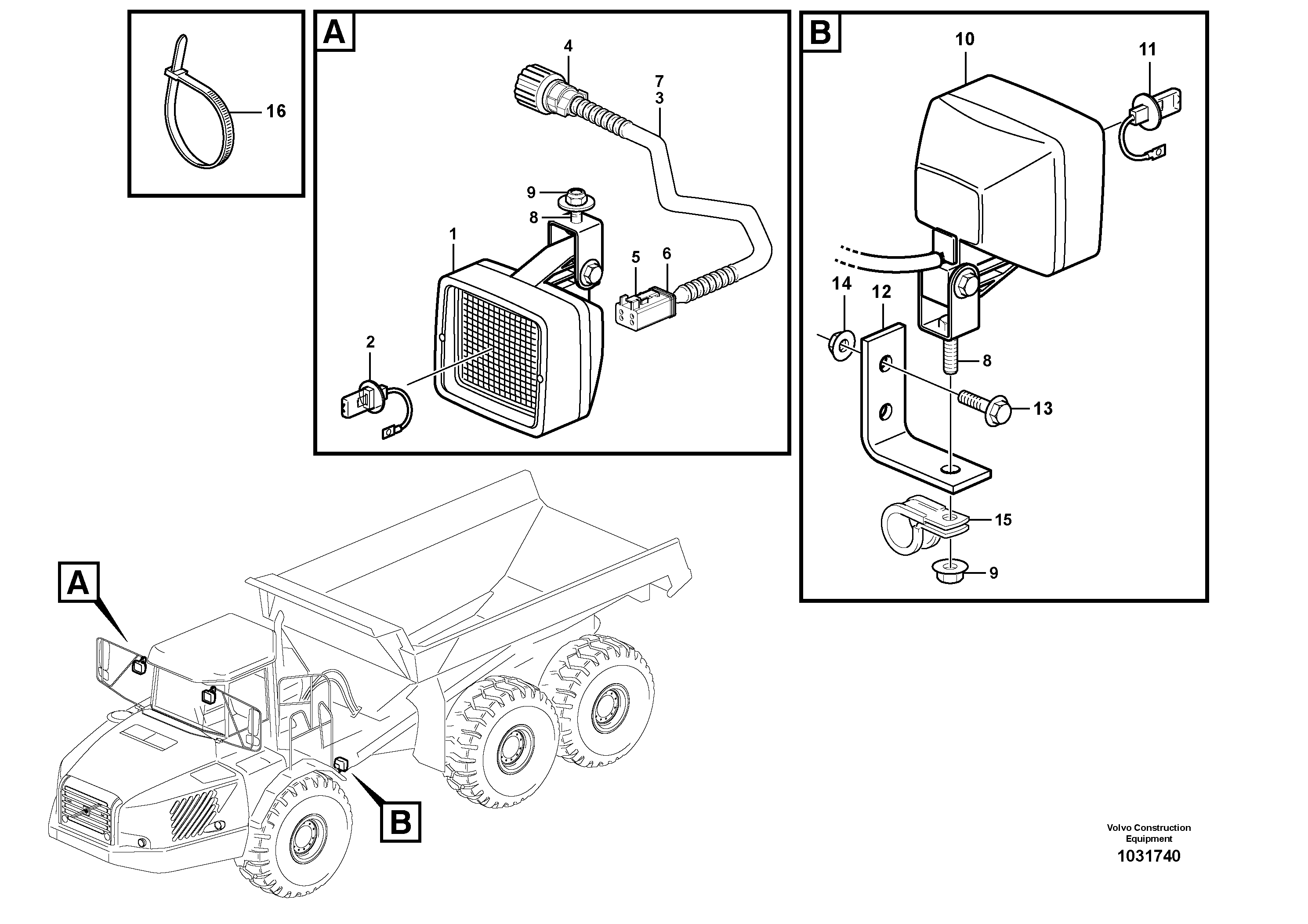 16

A

4

7
3

9

8

1

5

6

2

B

10

11

14

12

8

13

15

9

A

B

Volvo Construction Equipment
1031740