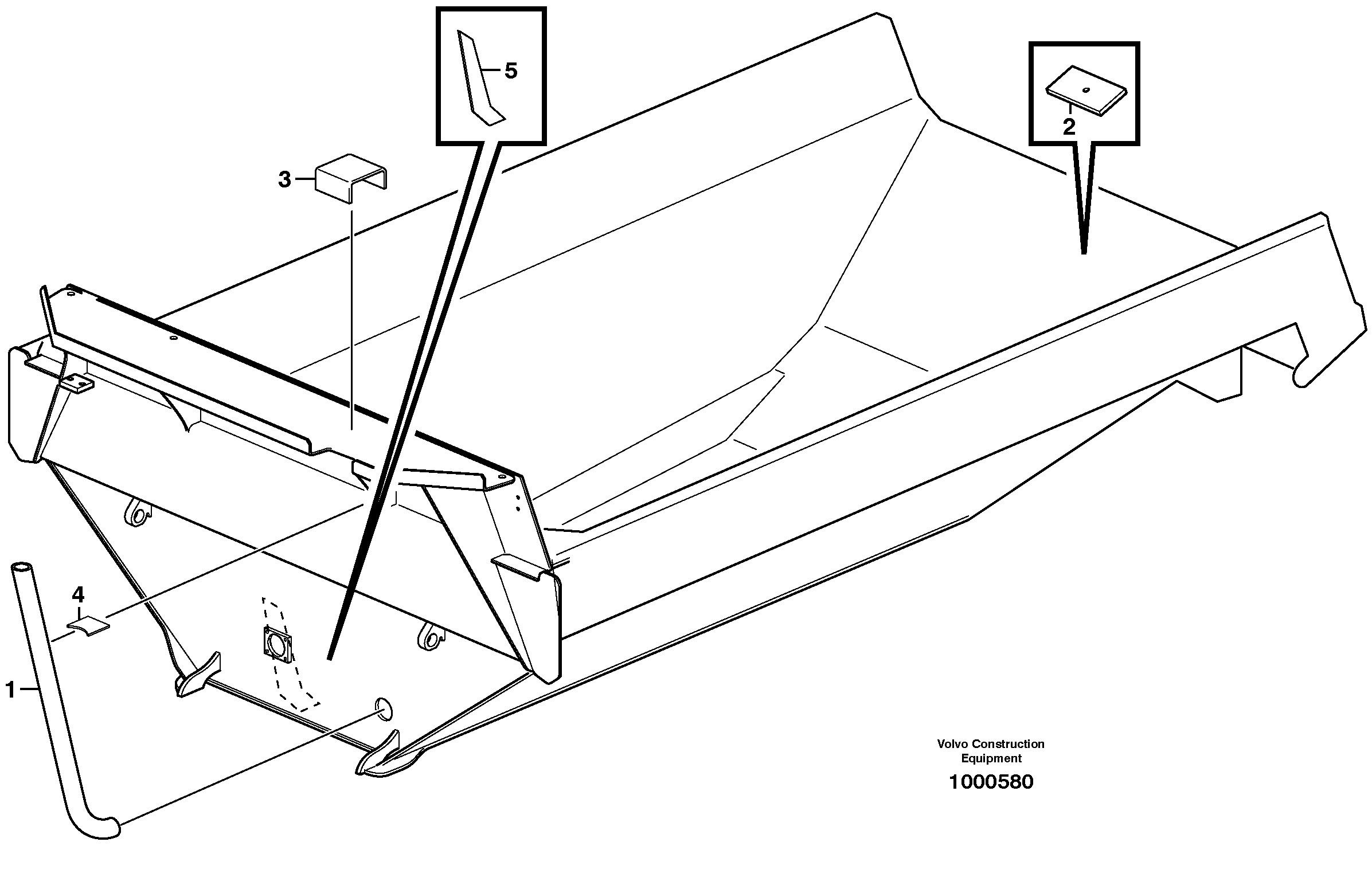 5
2
3
4
1
Volvo Construction Equipment
1000580