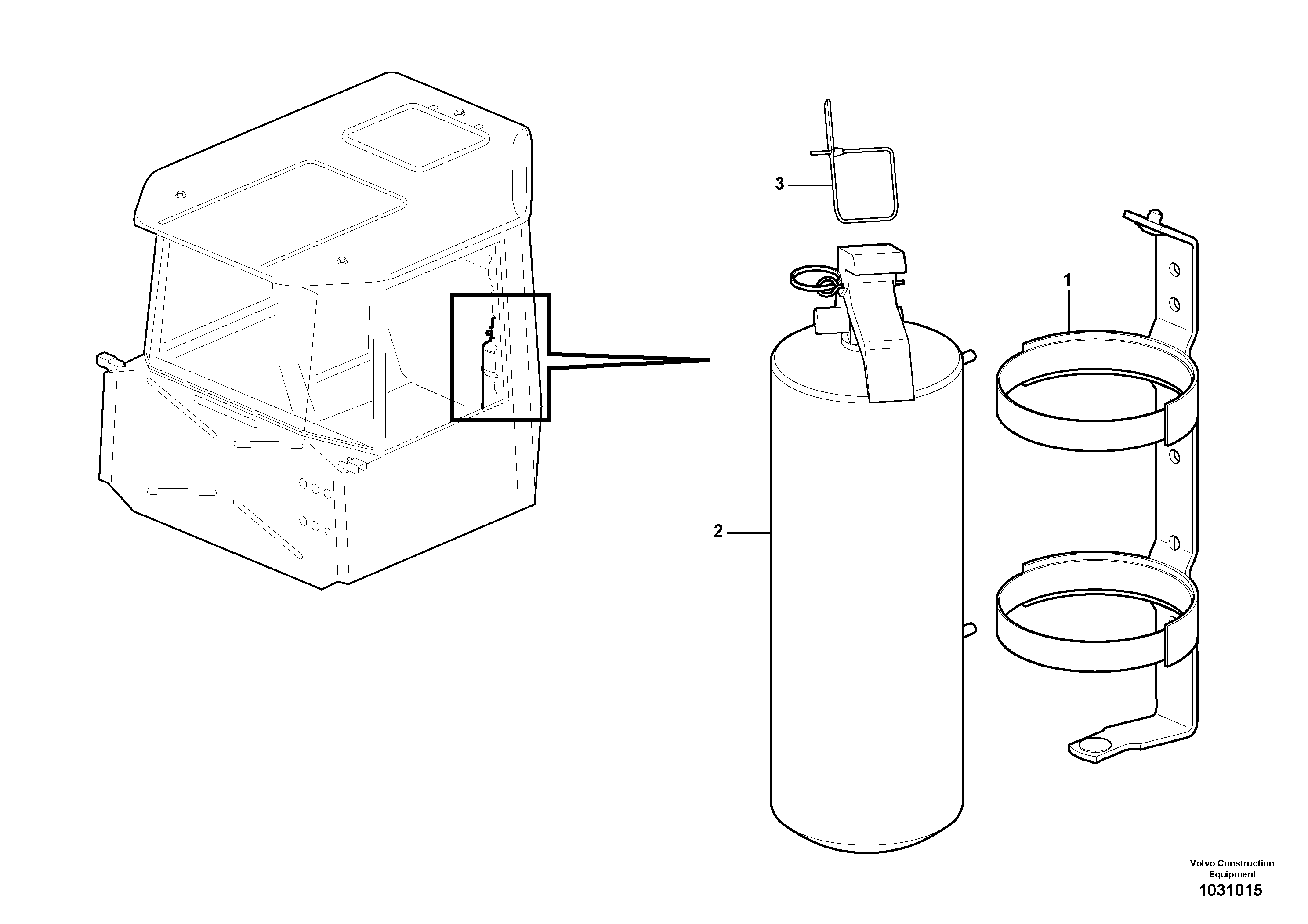 3

1

2

Volvo Construction Equipment
1031015