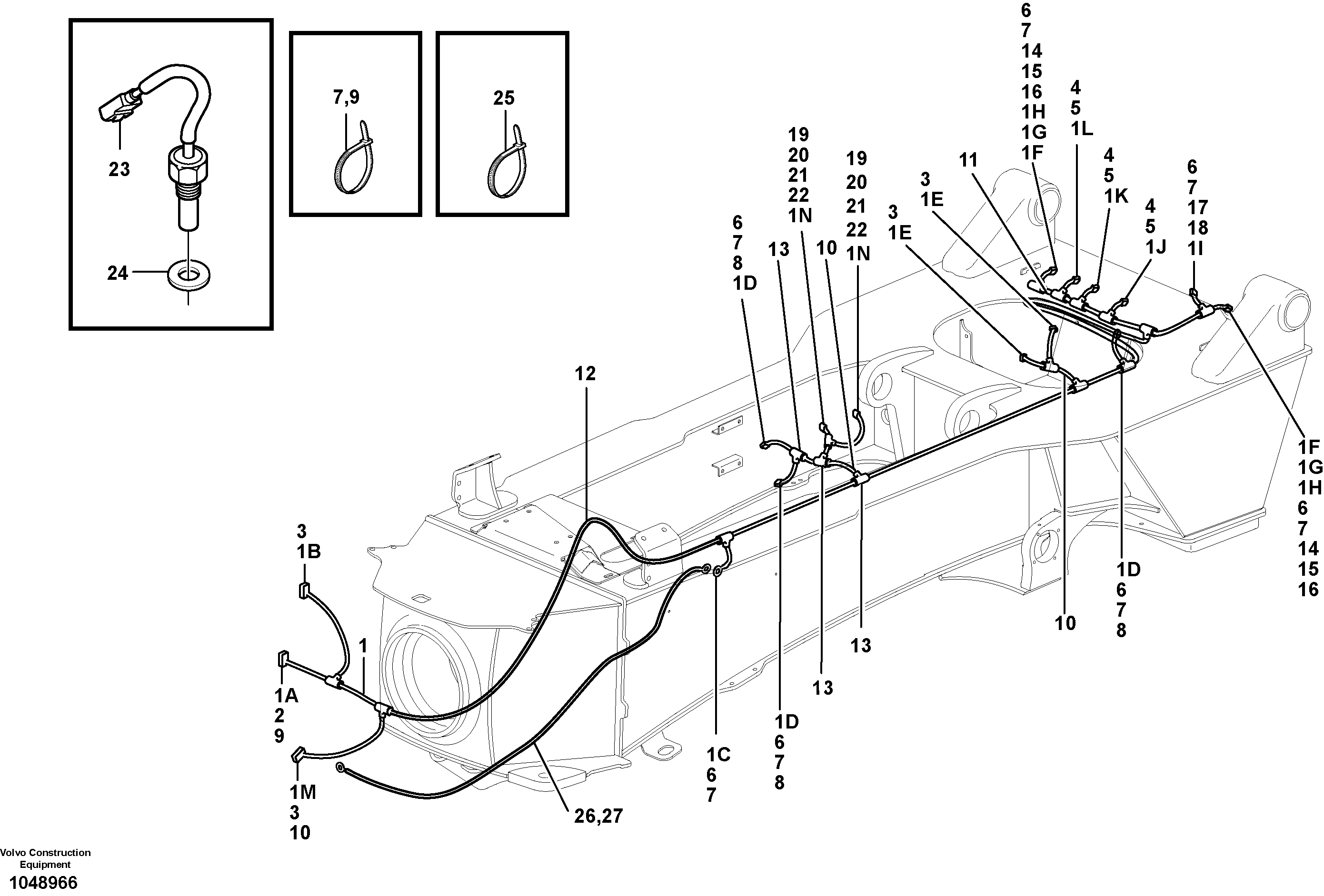 23

24

7,9

25

6
7
14
15
16
1H
1G
1F

4
5
1L

4
5
1K

4
5
1J

6
7
17
18
1I

11

3
1E

3
1E

19
20
21
22
1N

19
20
21
22
1N

6
7
8
1D

13

10

12

1F
1G
1H
6
7
14
15
16

1D
6
7
8

10

13

13

1D
6
7
8

1C
6
7

3
1B

1

1A
2
9

1M
3
10

26,27

Volvo Construction Equipment
1048966