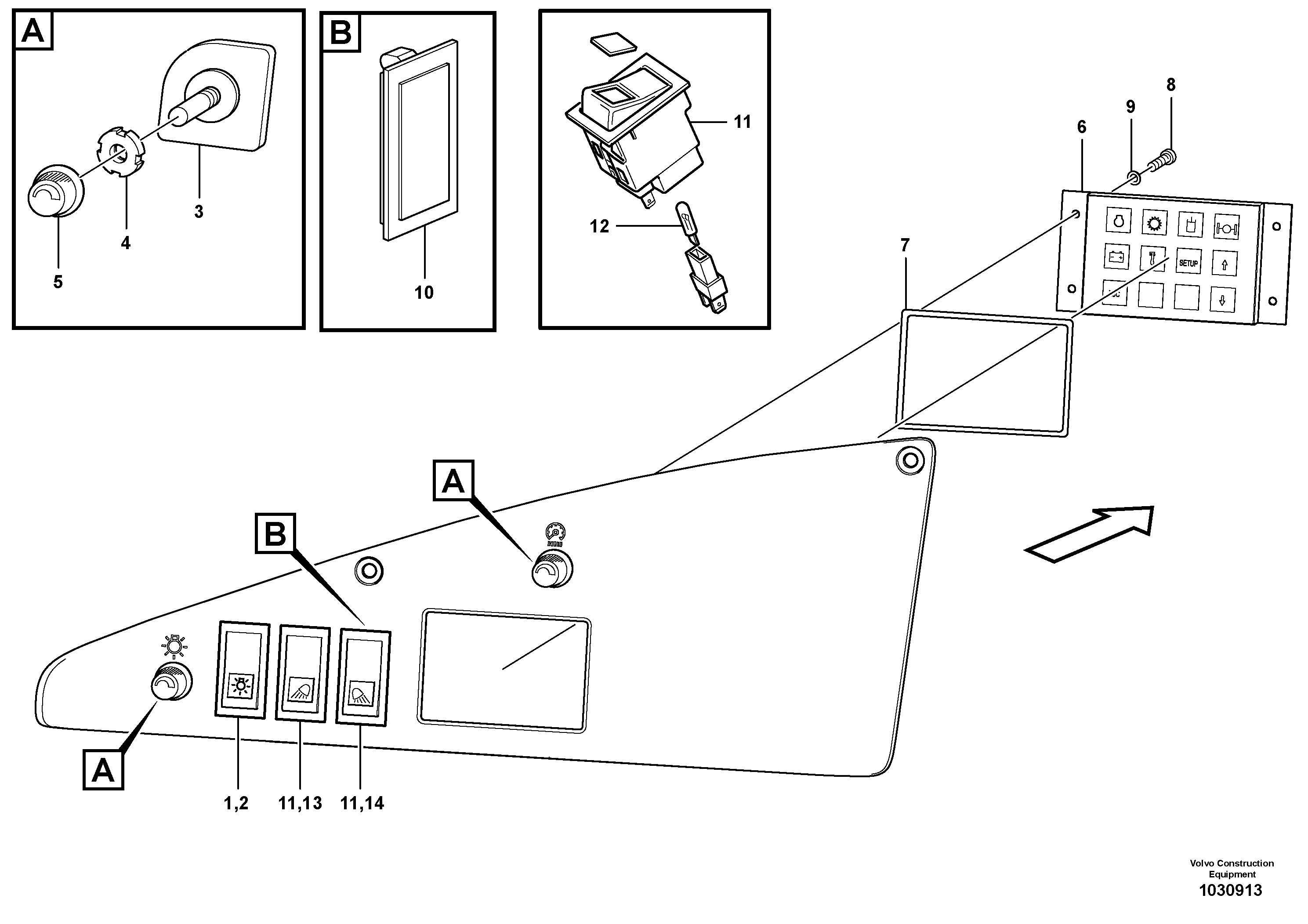 A

3

4

5

B

10

11

12

8

9

6

SETUP

7

A

B

A

1,2

11,13

11,14

Volvo Construction Equipment

1030913