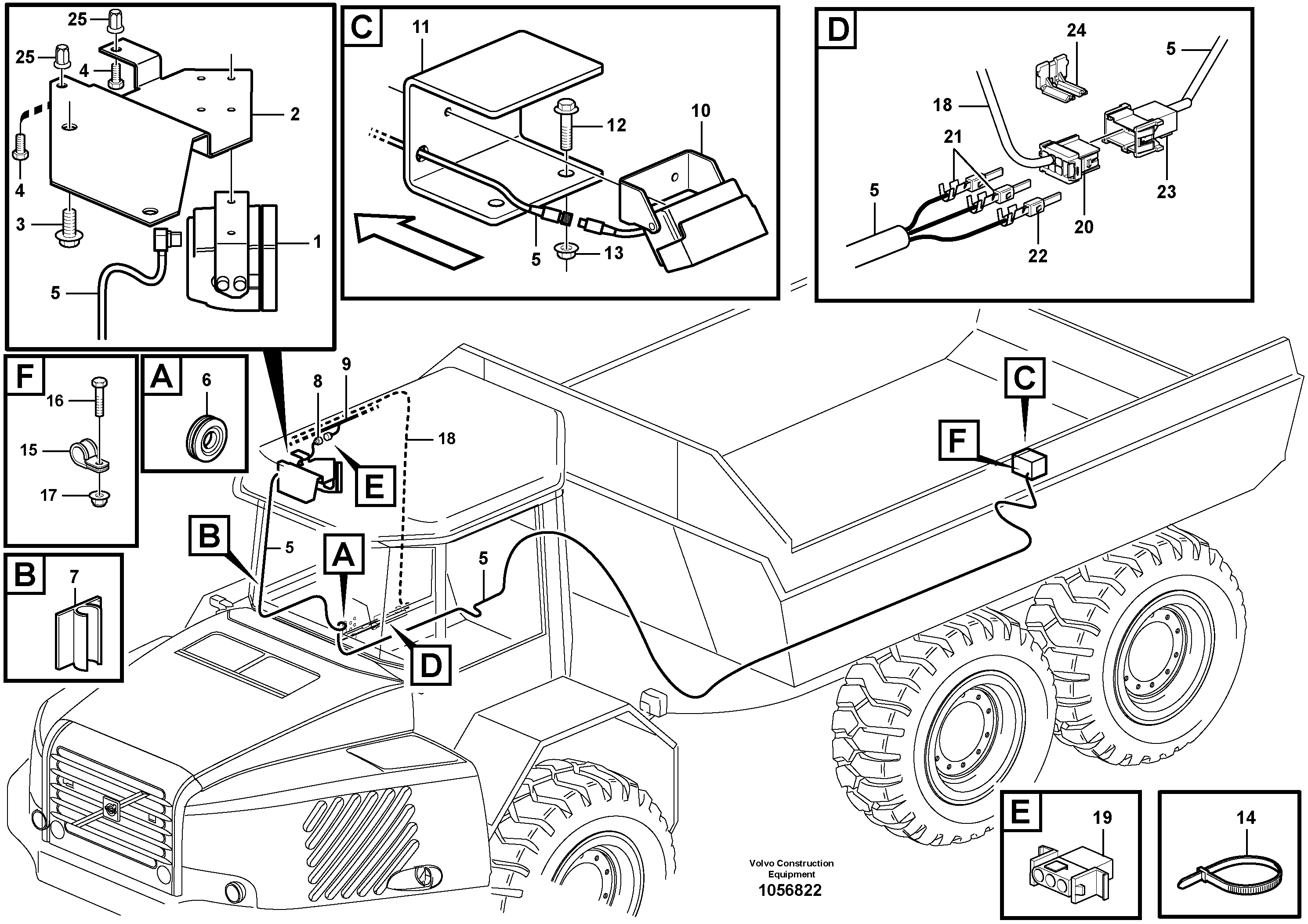 25
25
4
2
4
3
1
5

C
11
12
10
5
13

D
24
5
18
21
23
5
20
22

F
16
15
17

A
6

B
7

8
9
18
E
B
5
A
5
D
C
F

E
19

14

Volvo Construction Equipment
1056822