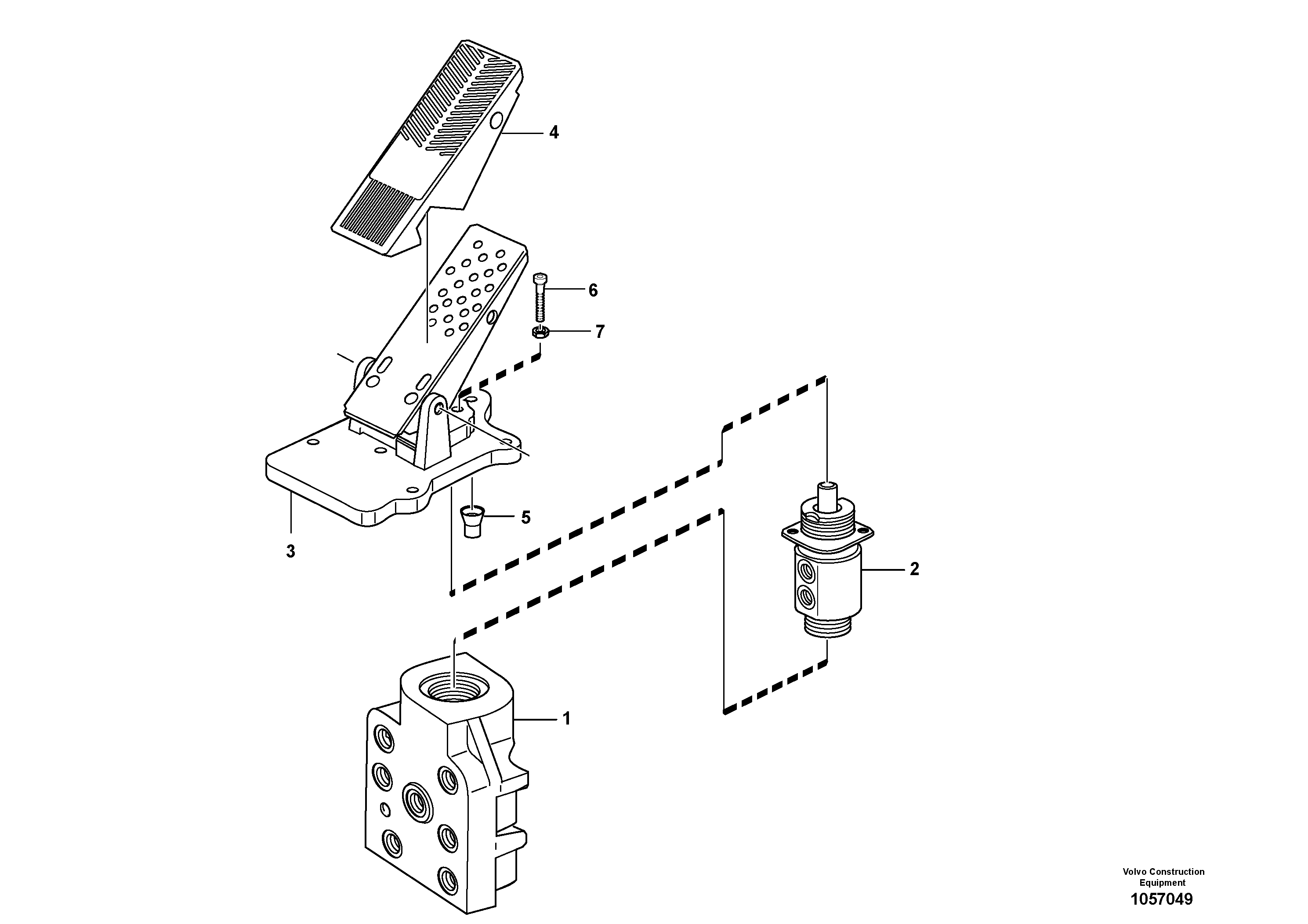 4

6

7

5

3

2

1

Volvo Construction Equipment

1057049