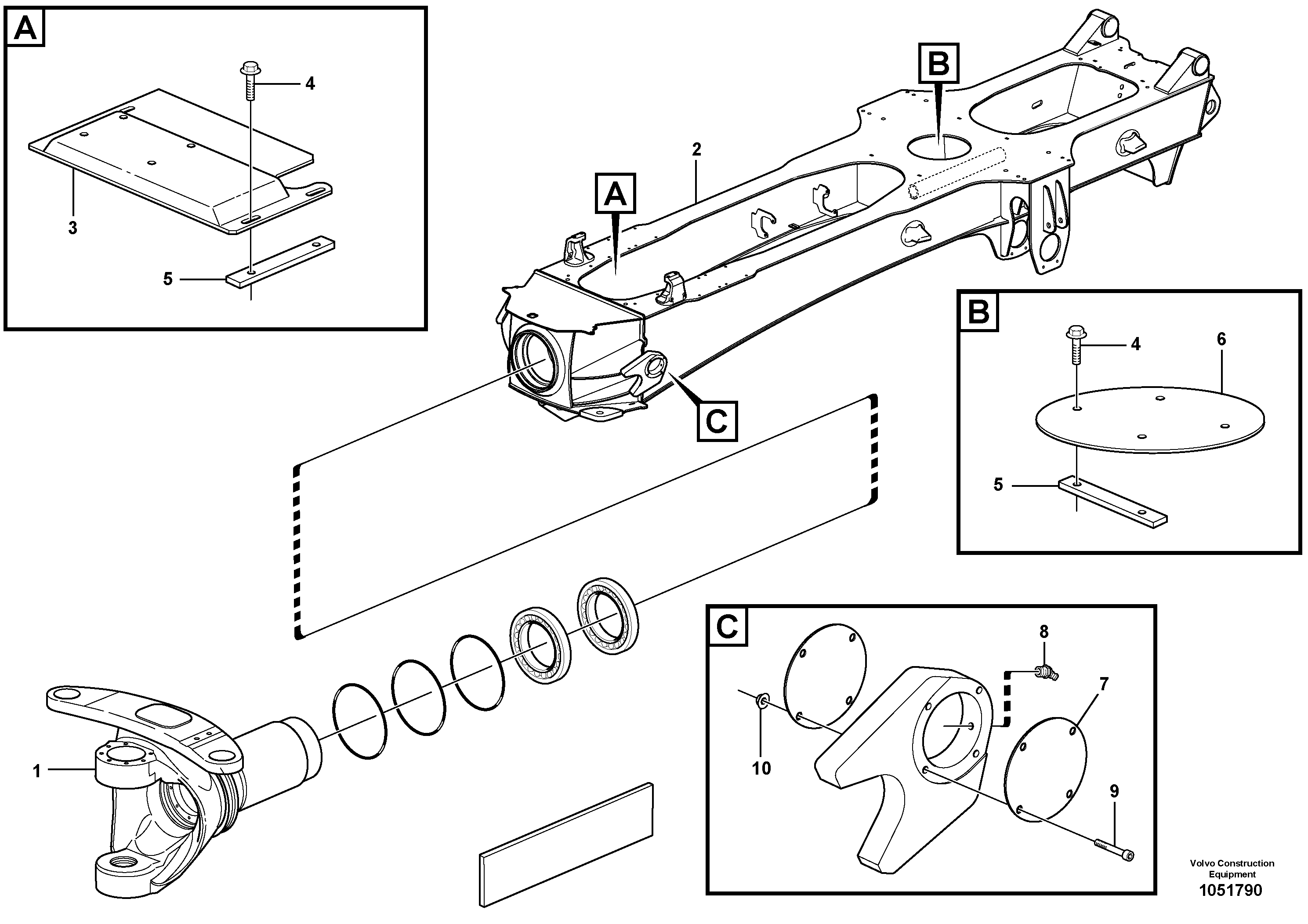 A

4

3

5

B

2

A

C

B

4

6

5

C

8

7

10

9

1

Volvo Construction Equipment

1051790