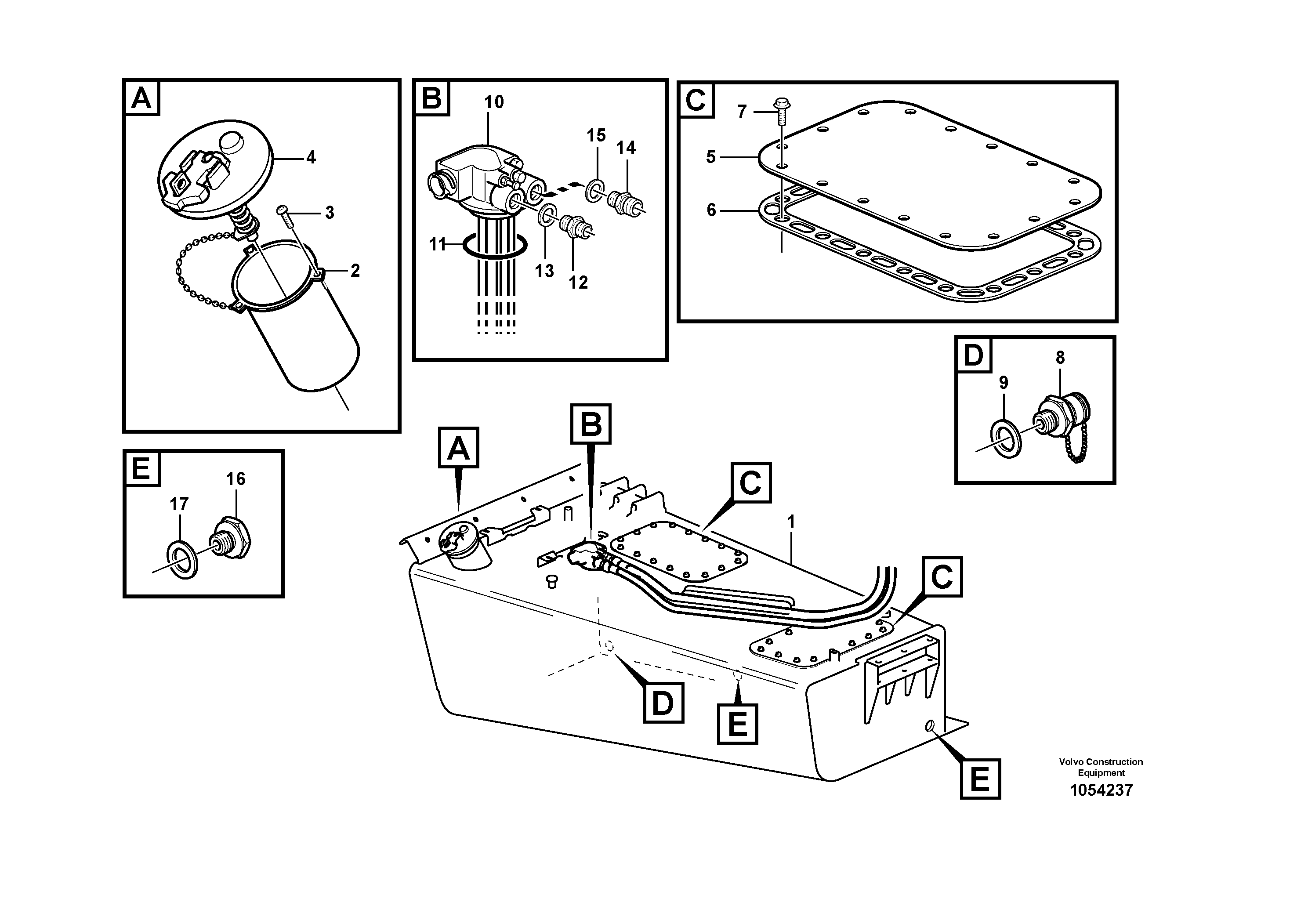 A
4
3
2

B
10
15
14
11
13
12

C
7
5
6

D
8
9

E
16
17

A
B
C
1
C
D
E
E

Volvo Construction Equipment
1054237