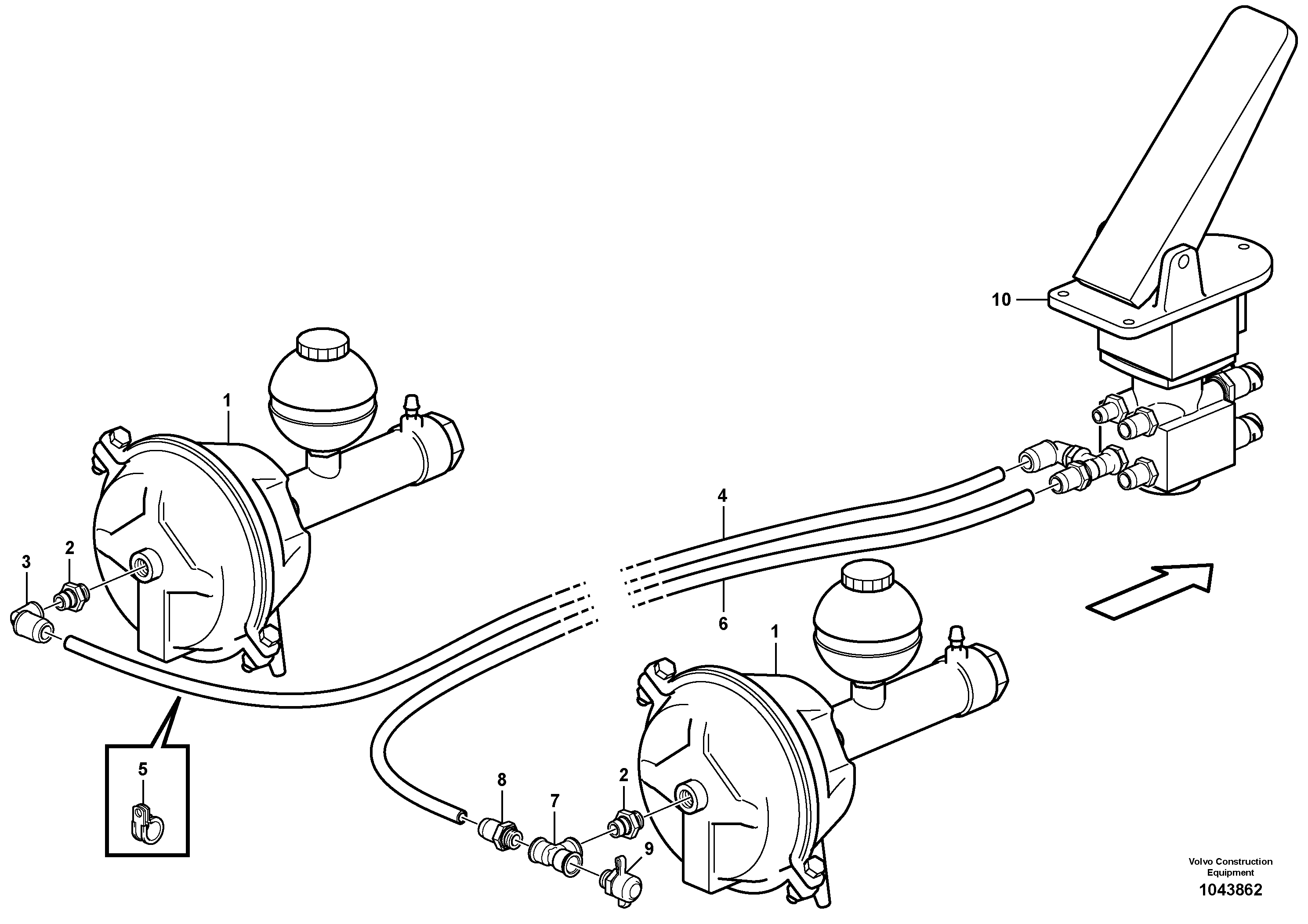 10

1

4

3

2

6

1

5

8

7

2

9

Volvo Construction Equipment

1043862