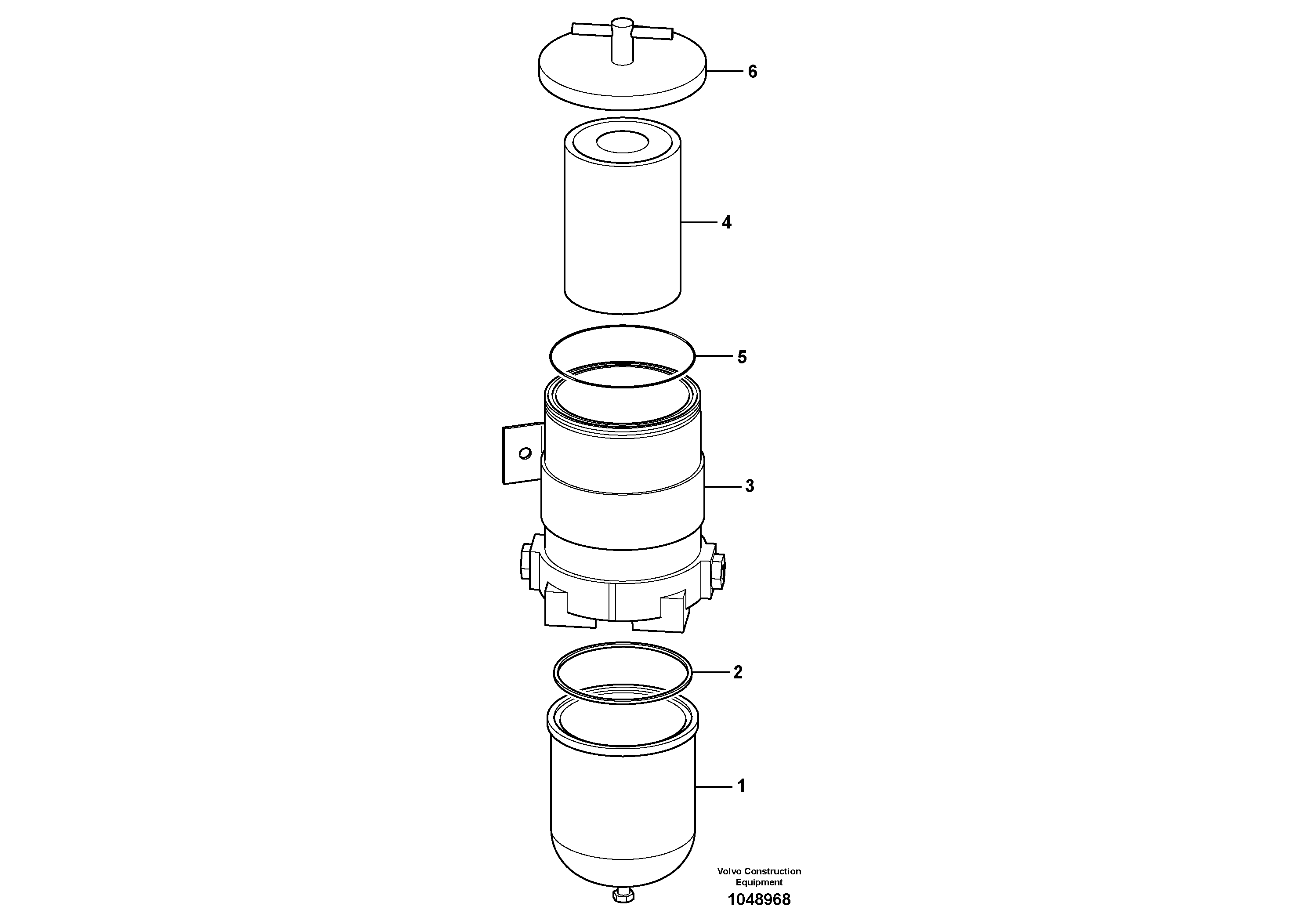 6

4

5

3

2

1

Volvo Construction Equipment

1048968