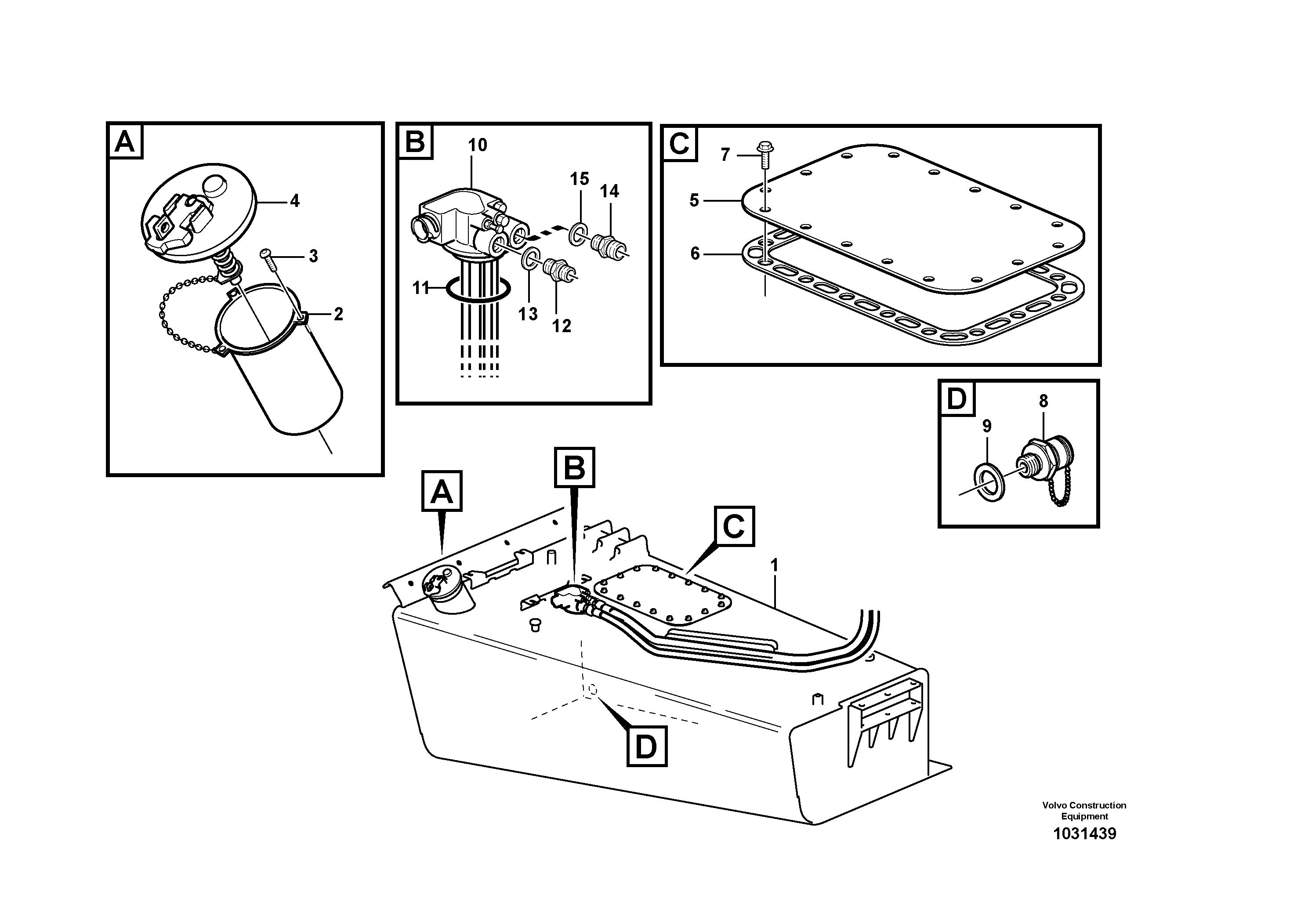 A
4
3
2

B
10
15
14
11
13
12

C
7
5
6

D
8
9

A
B
C
1
D

Volvo Construction Equipment
1031439