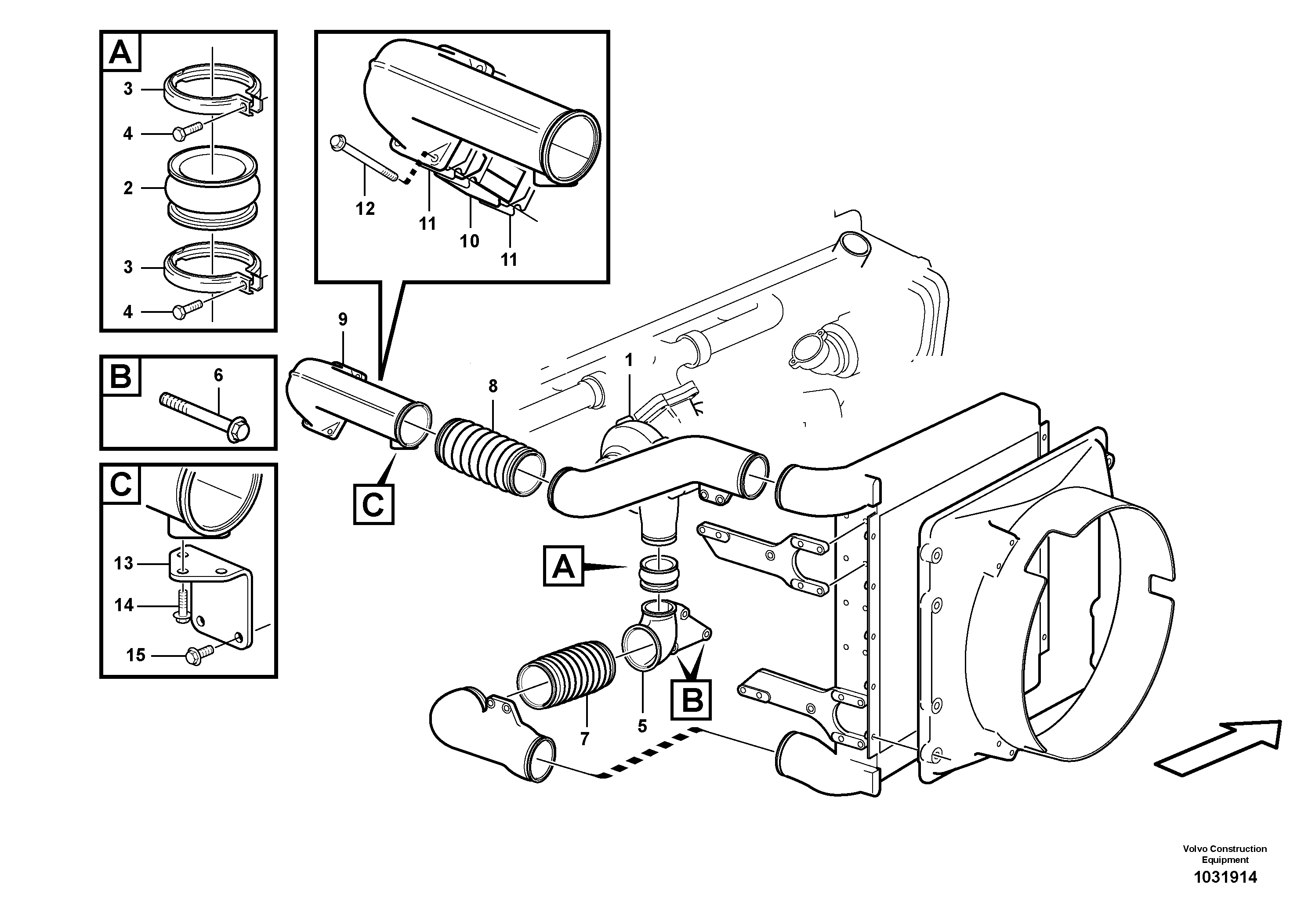 A
3
4
2
3
4

12
11
10
11

B
6

C
13
14
15

9
8
1
C
A
B
7
5

Volvo Construction Equipment
1031914