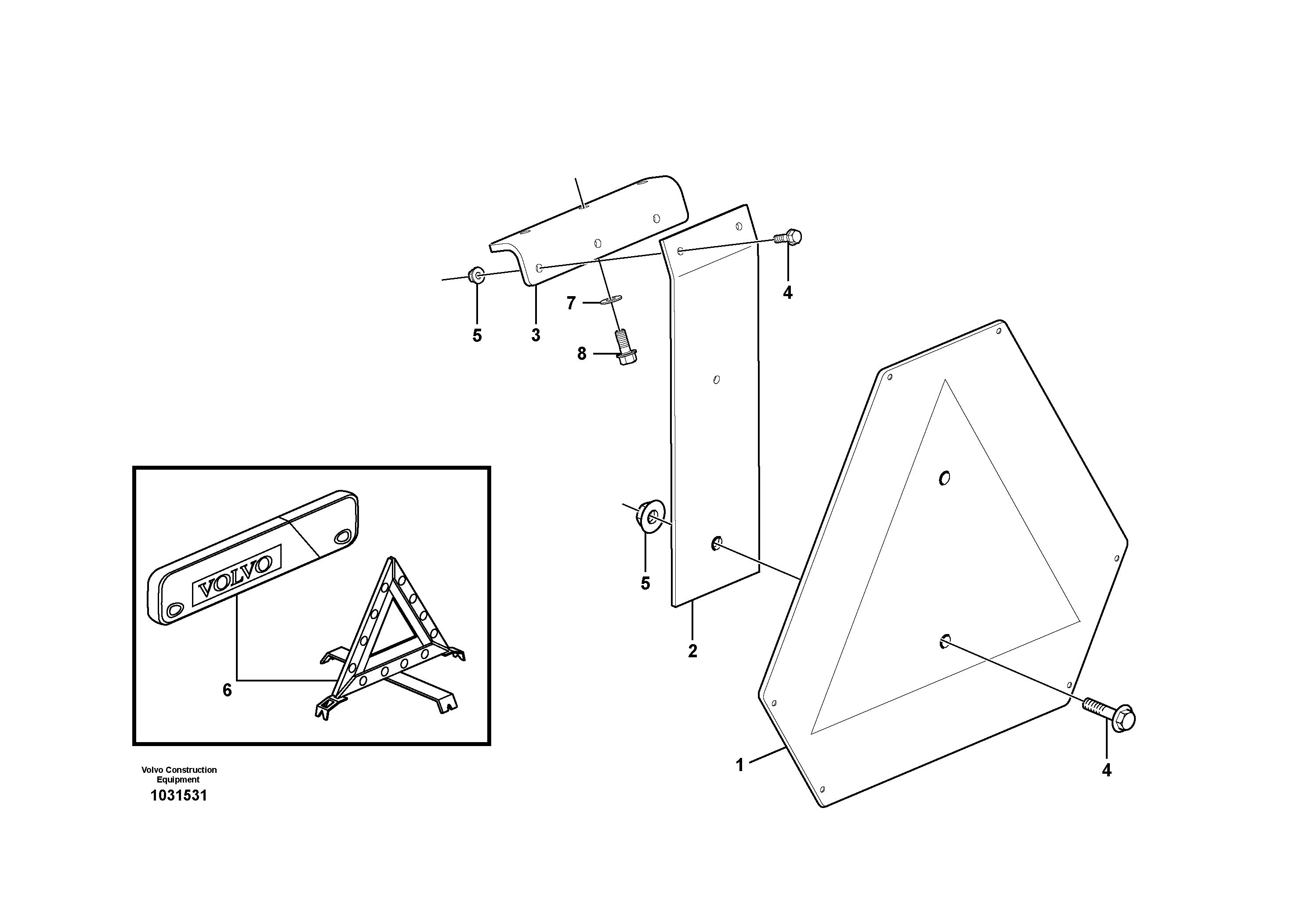 4

7

5 3

8

VOLVO

5

2

6

1

4

Volvo Construction Equipment
1031531