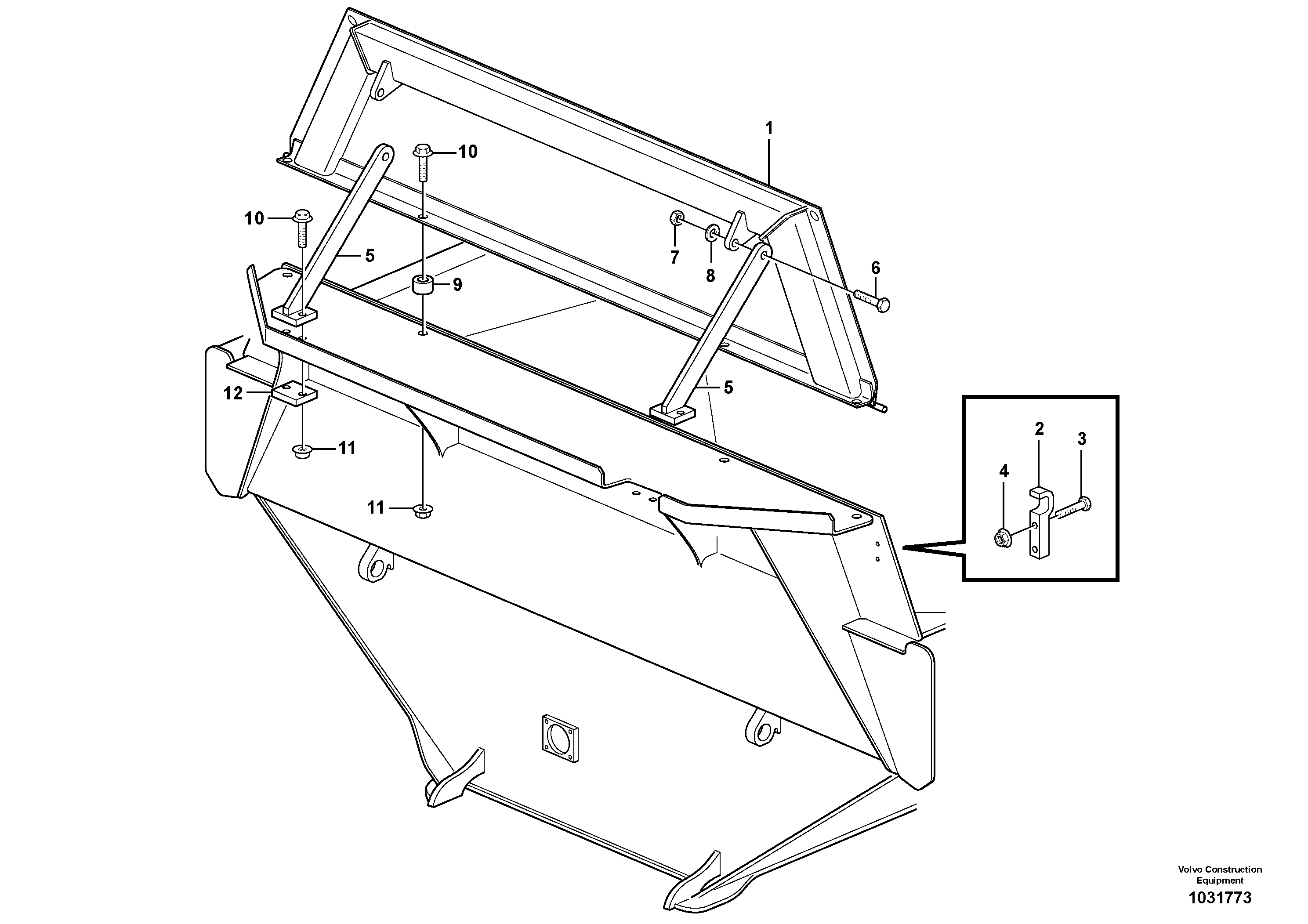 1
10
10
5
7
8
6
9
12
5
11
11
2
3
4
Volvo Construction Equipment
1031773