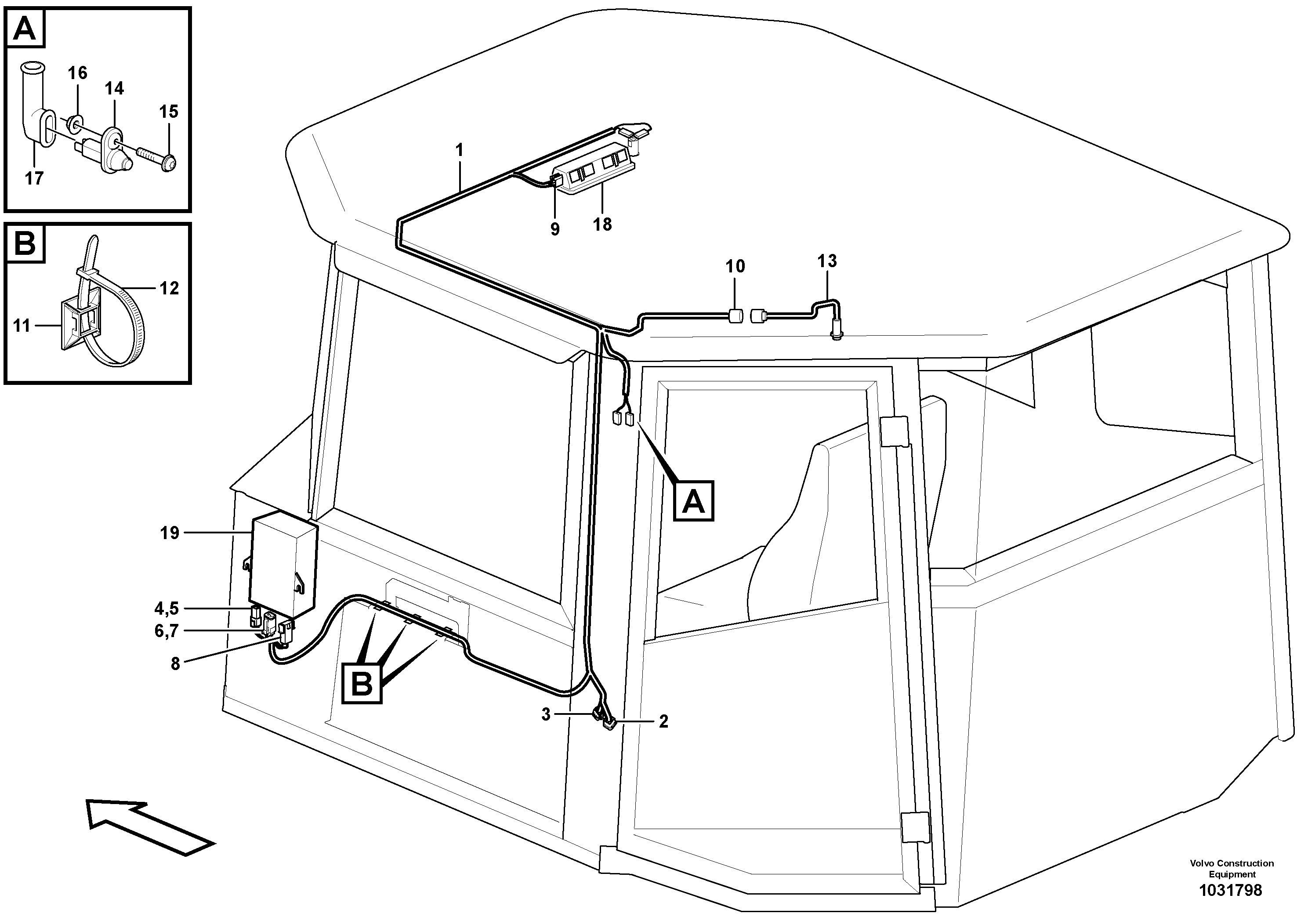 A
16
14
15
17

B
12
11

1
9
18
10
13
A
19
4,5
6,7
8
B
3
2

Volvo Construction Equipment
1031798