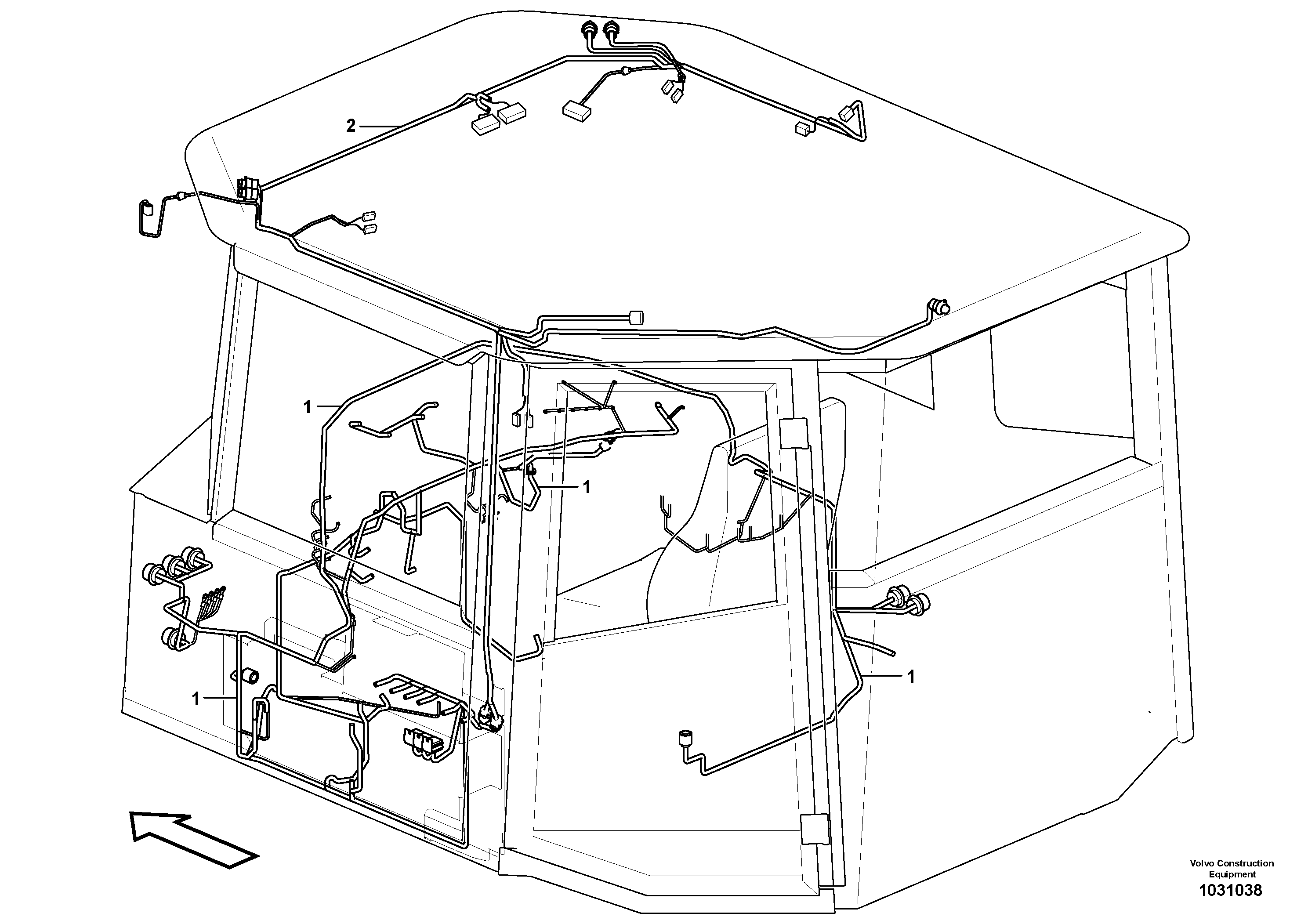 2

1

1

1

1

Volvo Construction Equipment
1031038