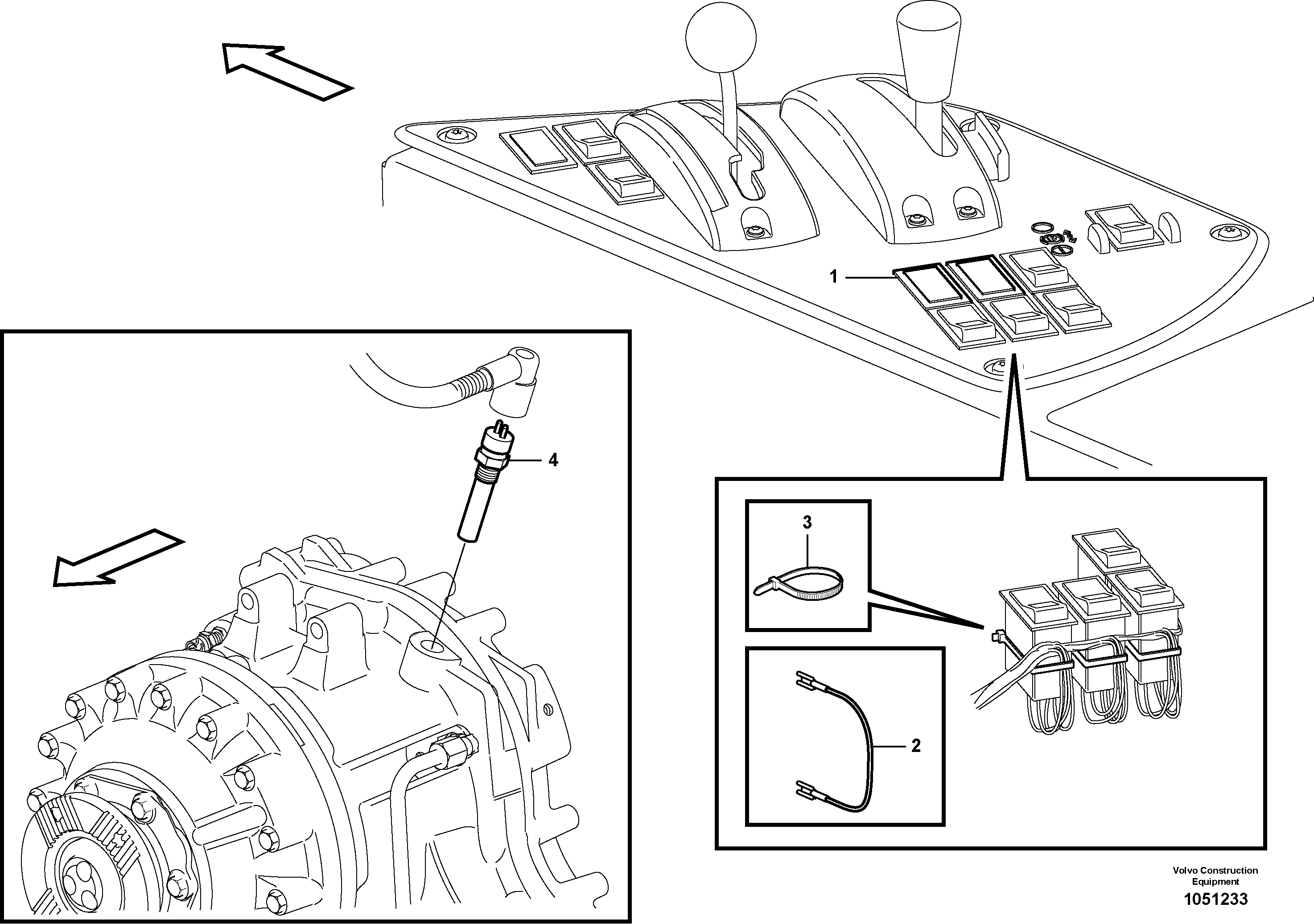 1

4

3

2

Volvo Construction Equipment
1051233