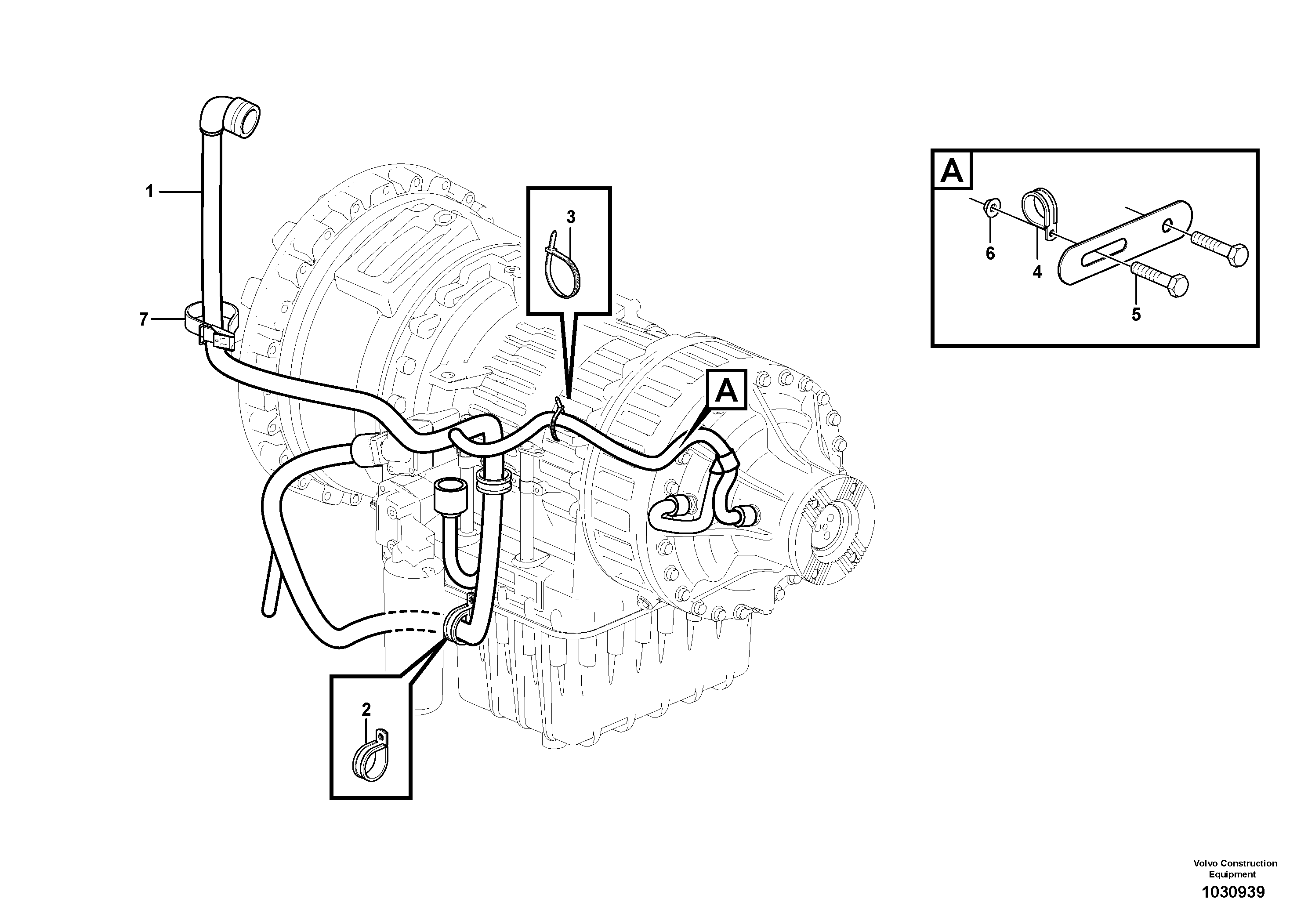 1

7

3

A

2

A

6

4

5

Volvo Construction Equipment

1030939