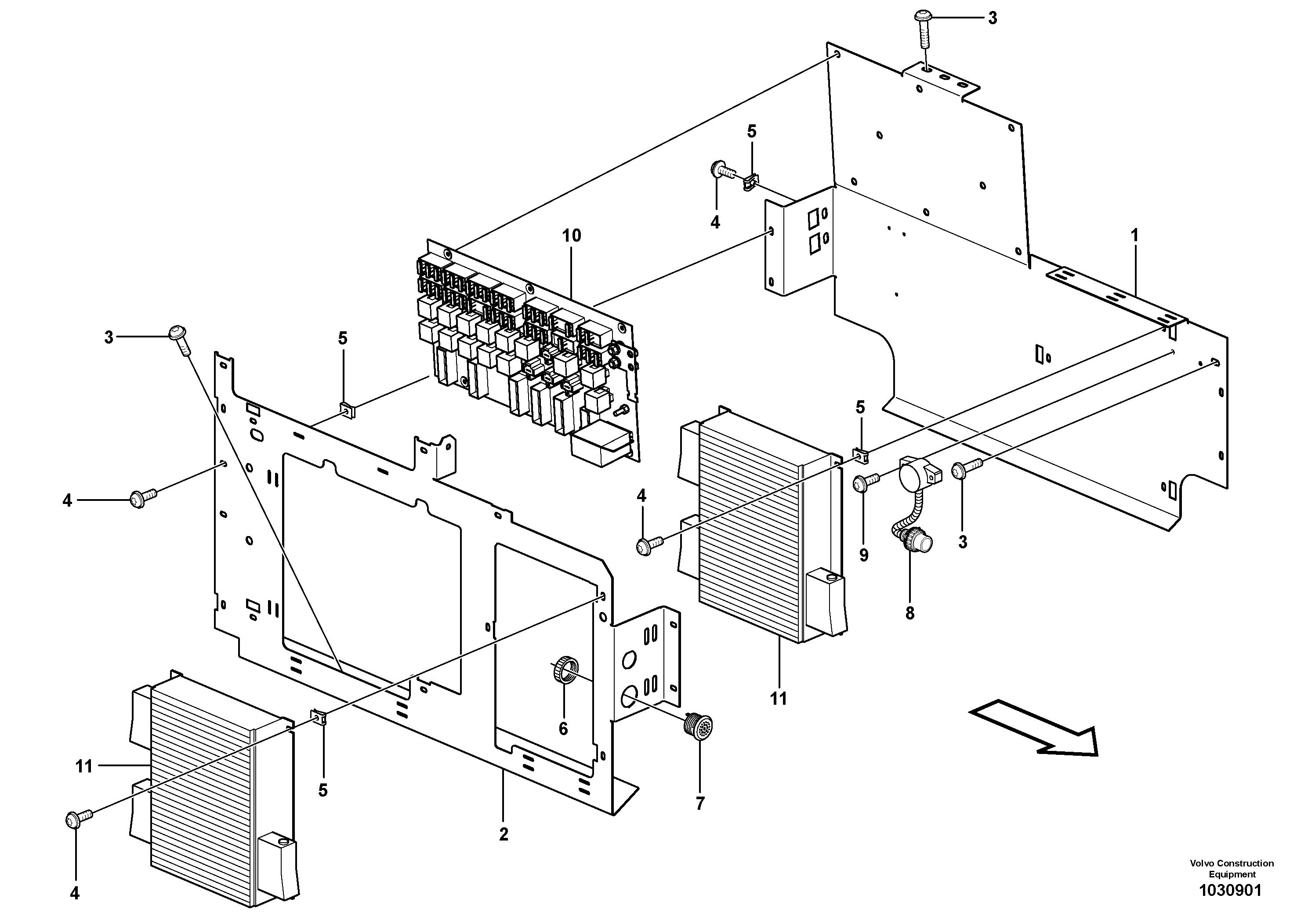 3
5
4
10
1
3
5
5
4
4
9
3
8
11
6
7
11
5
2
4
Volvo Construction Equipment
1030901