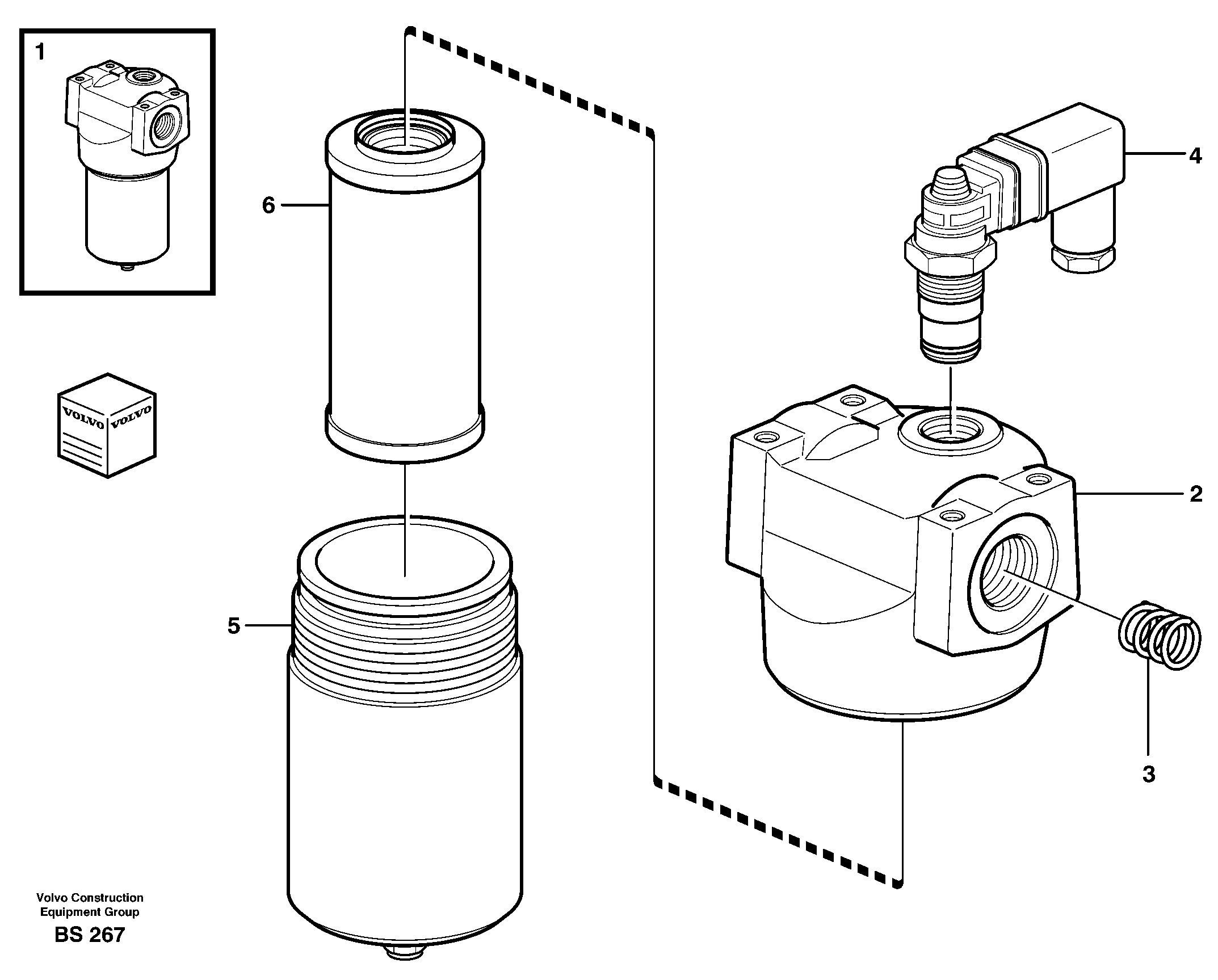 1

6

4

VOLVO VOLVO

2

5

3

Volvo Construction Equipment Group

BS 267