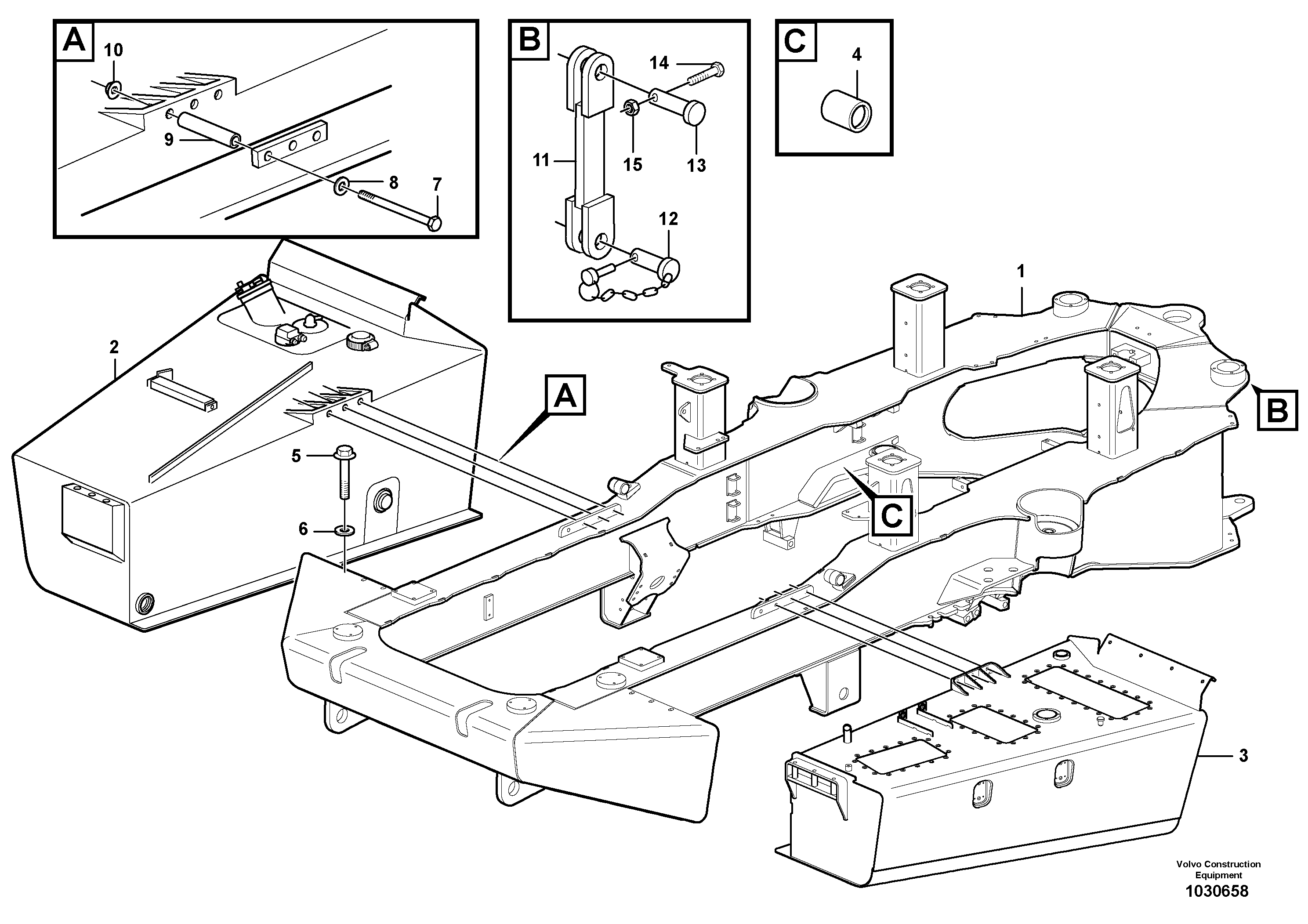 A
10
9
8
7

B
14
11
15
13
12

C
4

1
2
A
B
5
6
C
3

Volvo Construction Equipment
1030658