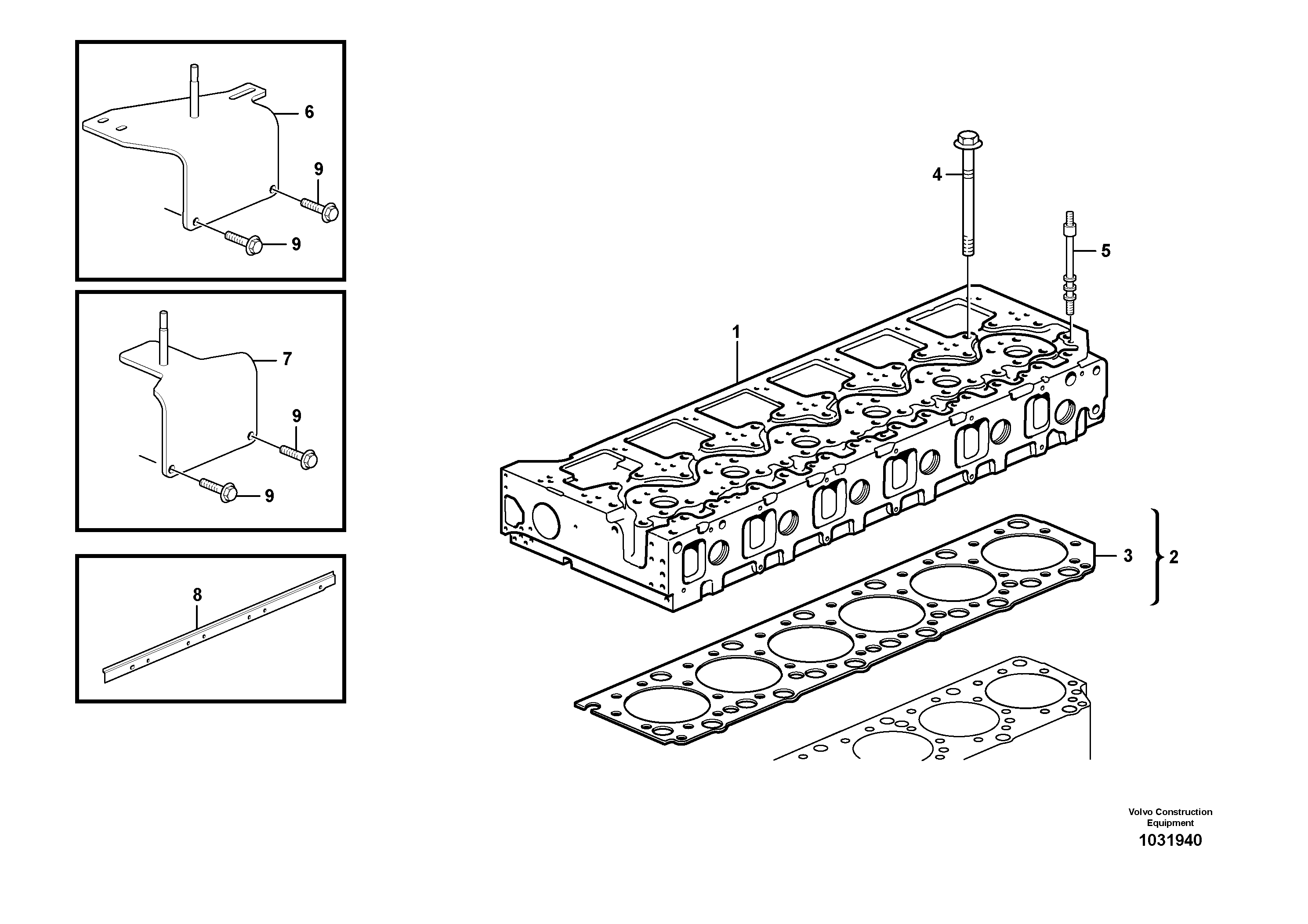 6

9

9

7

9

9

8

4

5

1

3

2

Volvo Construction Equipment

1031940